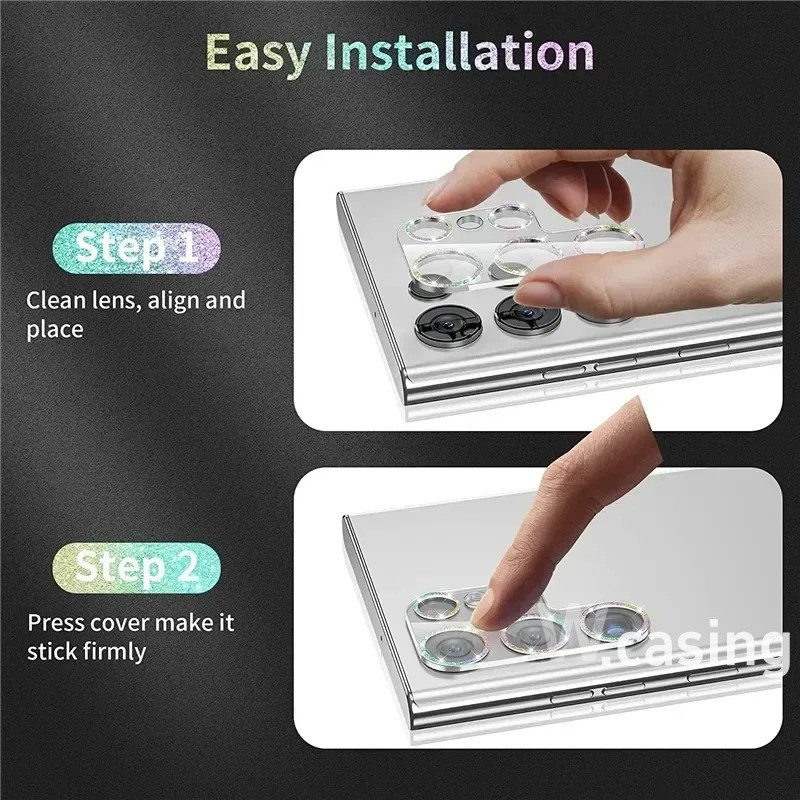 Easy Installation

Step 1

Clean lens, align and place

Step 2

Press cover make it stick firmly

.casing