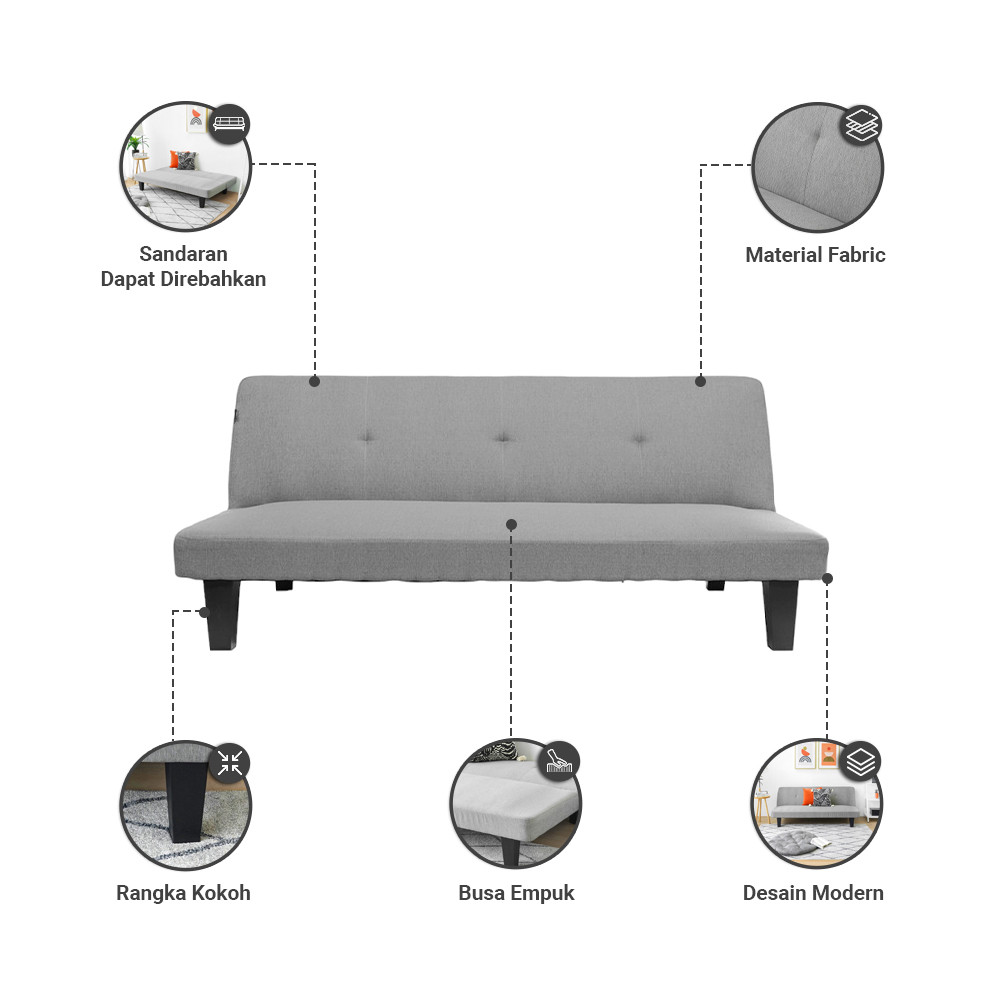 Sandaran
Dapat Direbahkan

Material Fabric

Rangka Kokoh

Busa Empuk

Desain Modern