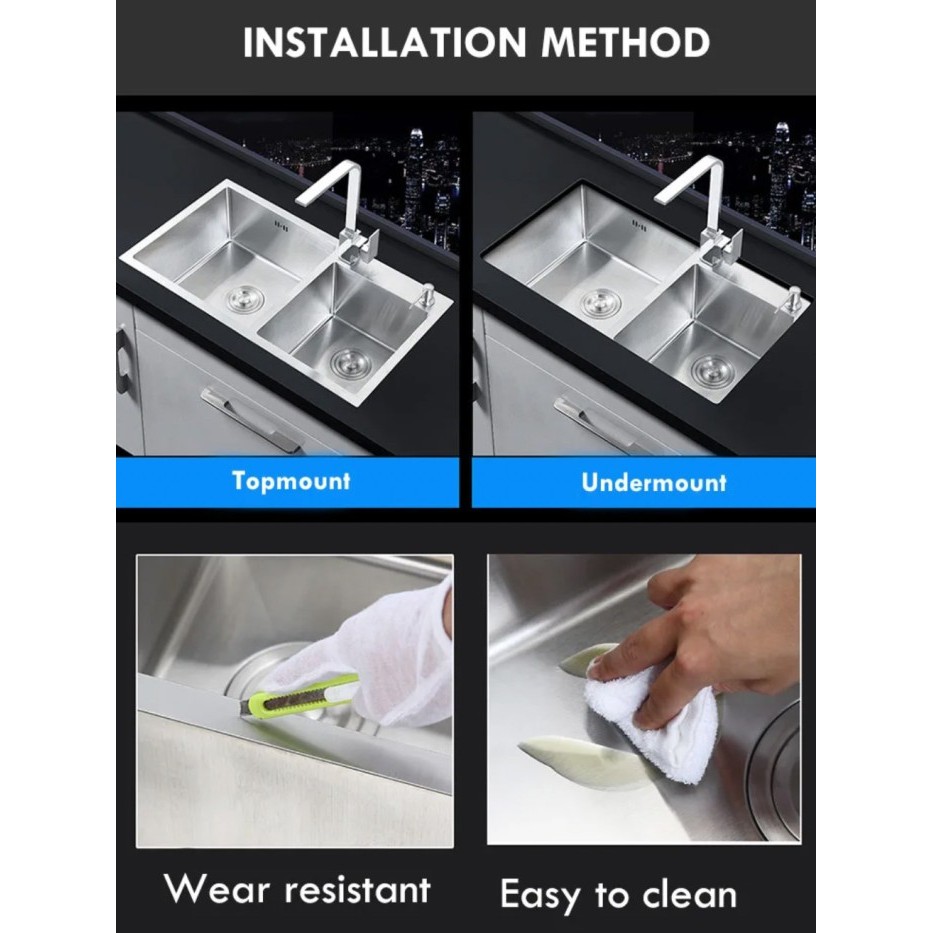 INSTALLATION METHOD

Topmount

Undermount

Wear resistant

Easy to clean