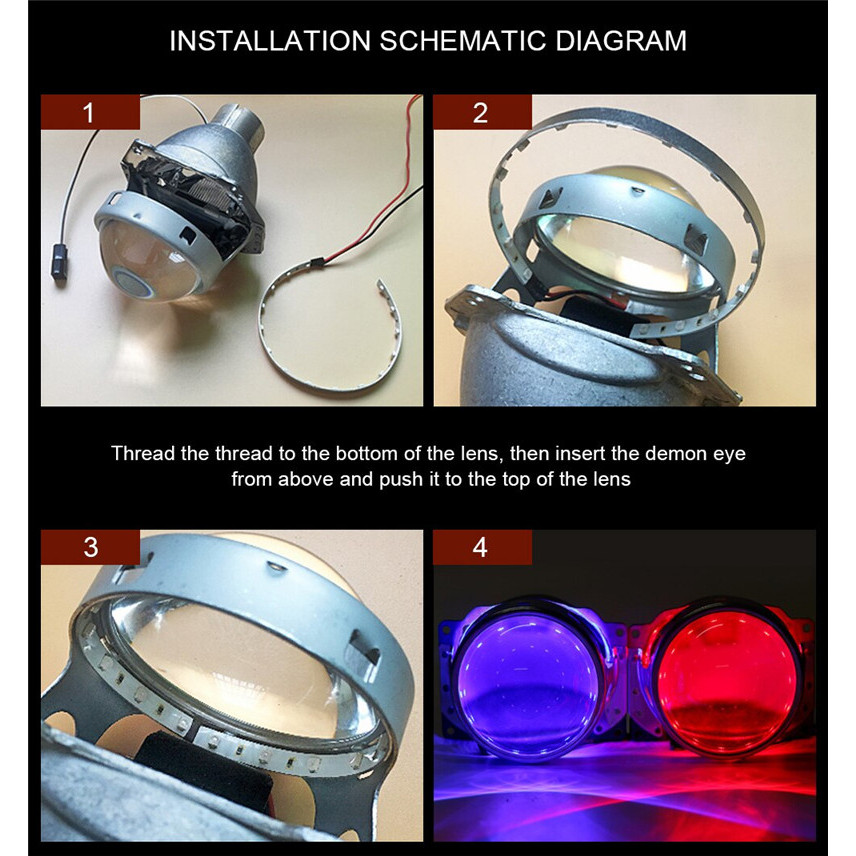 INSTALLATION SCHEMATIC DIAGRAM

1

2

Thread the thread to the bottom of the lens, then insert the demon eye from above and push it to the top of the lens

3

4