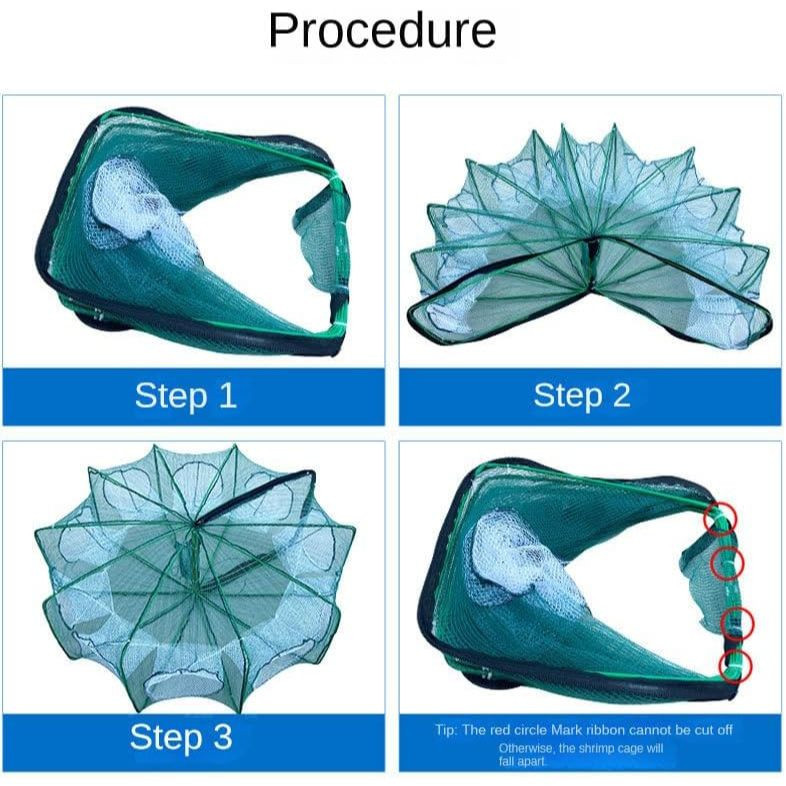 Procedure

Step 1

Step 2

Step 3

Tip: The red circle Mark ribbon cannot be cut off
Otherwise, the shrimp cage will fall apart.