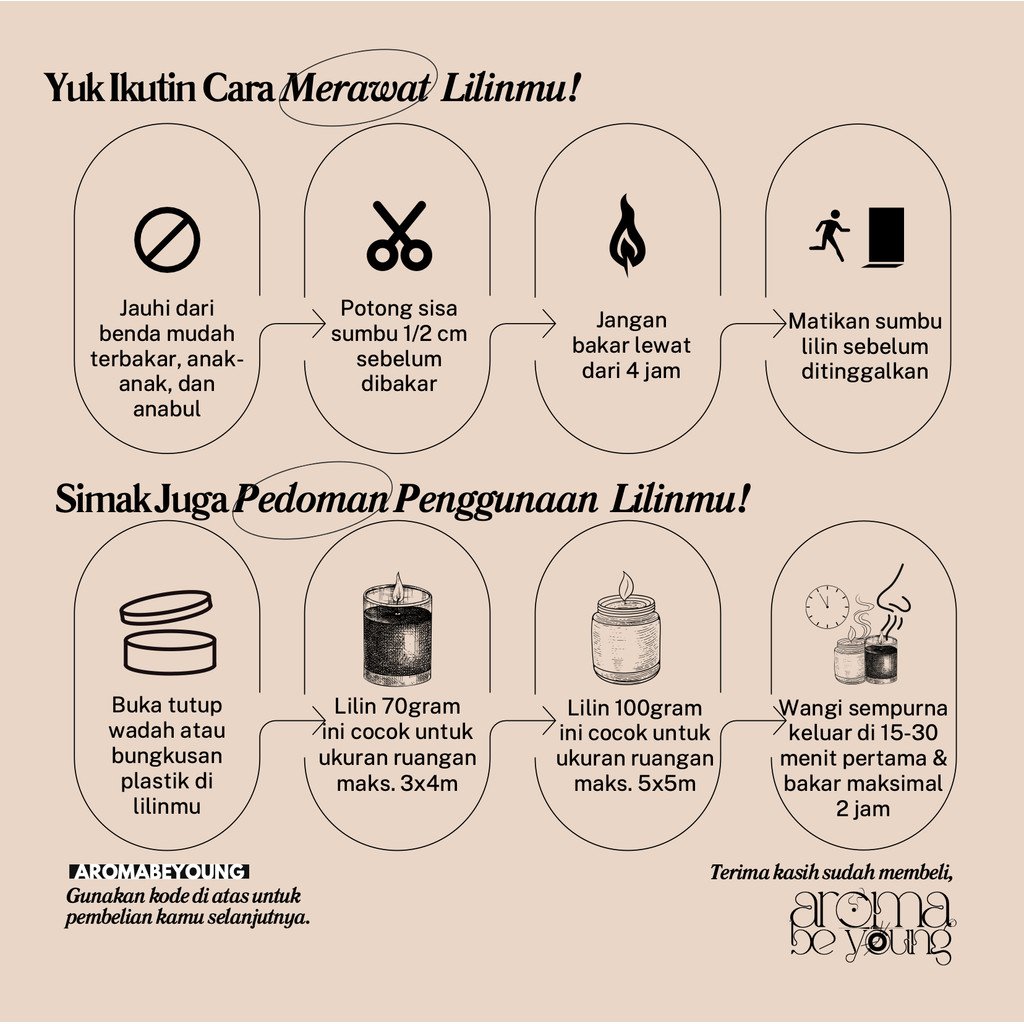 Yuk Ikutin Cara Merawat Lilinmu!

Jauhi dari benda mudah terbakar, anak-anak, dan anabul

Potong sisa sumbu 1/2 cm sebelum dibakar

Jangan bakar lewat dari 4 jam

Matikan sumbu lilin sebelum ditinggalkan

Simak Juga Pedoman Penggunaan Lilinmu!

Buka tutup wadah atau bungkusan plastik di lilinmu

Lilin 70gram ini cocok untuk ukuran ruangan maks. 3x4m

Lilin 100gram ini cocok untuk ukuran ruangan maks. 5x5m

Wangi sempurna keluar di 15-30 menit pertama & bakar maksimal 2 jam

AROMABEYOUNG
Gunakan kode di atas untuk pembelian kamu selanjutnya.

Terima kasih sudah membeli,
aroma be young