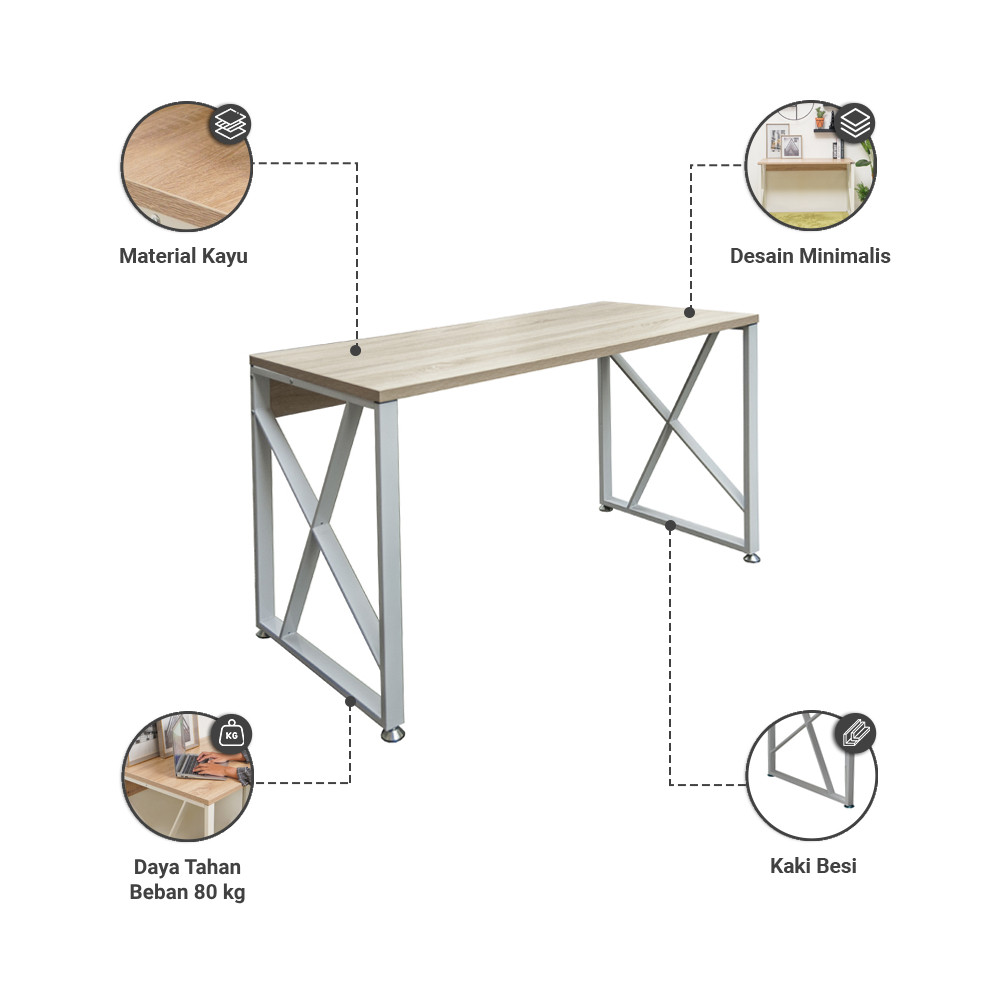 Material Kayu

Desain Minimalis

KG

Daya Tahan Beban 80 kg

Kaki Besi