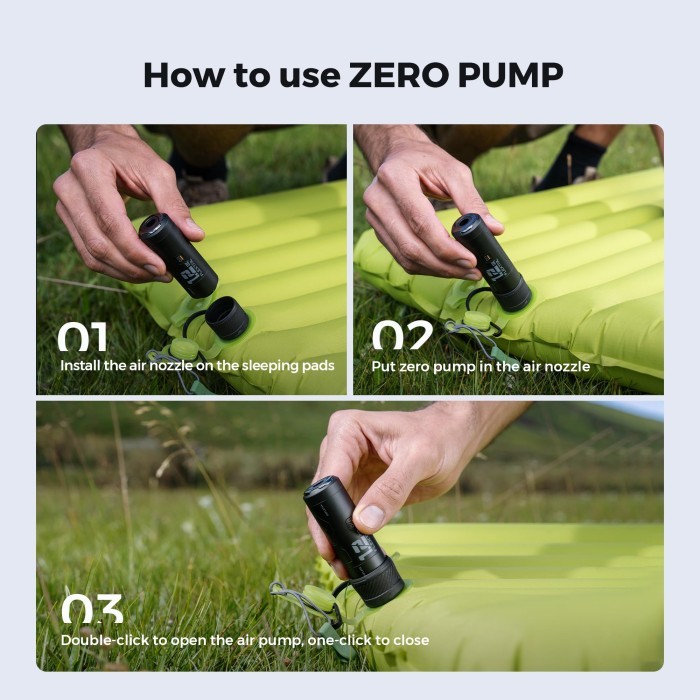 How to use ZERO PUMP

01
Install the air nozzle on the sleeping pads

02
Put zero pump in the air nozzle

03
Double-click to open the air pump, one-click to close