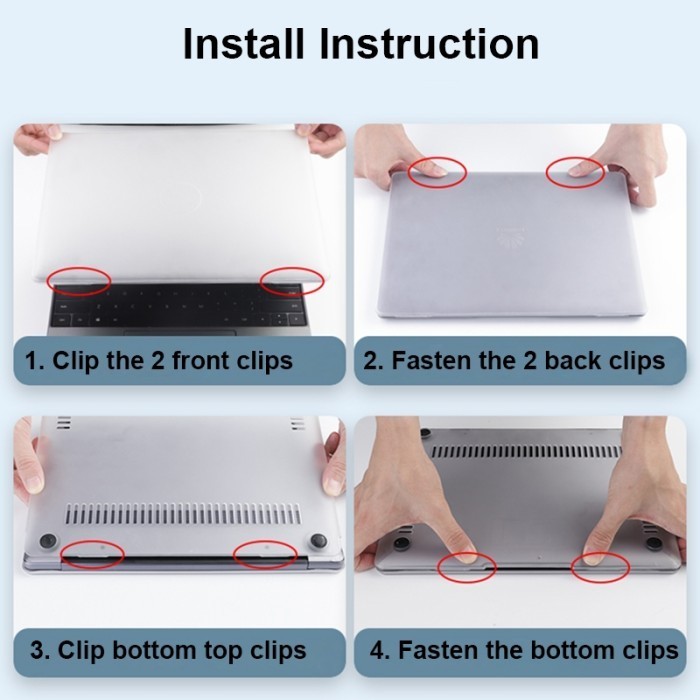 Install Instruction

1. Clip the 2 front clips

2. Fasten the 2 back clips

3. Clip bottom top clips

4. Fasten the bottom clips