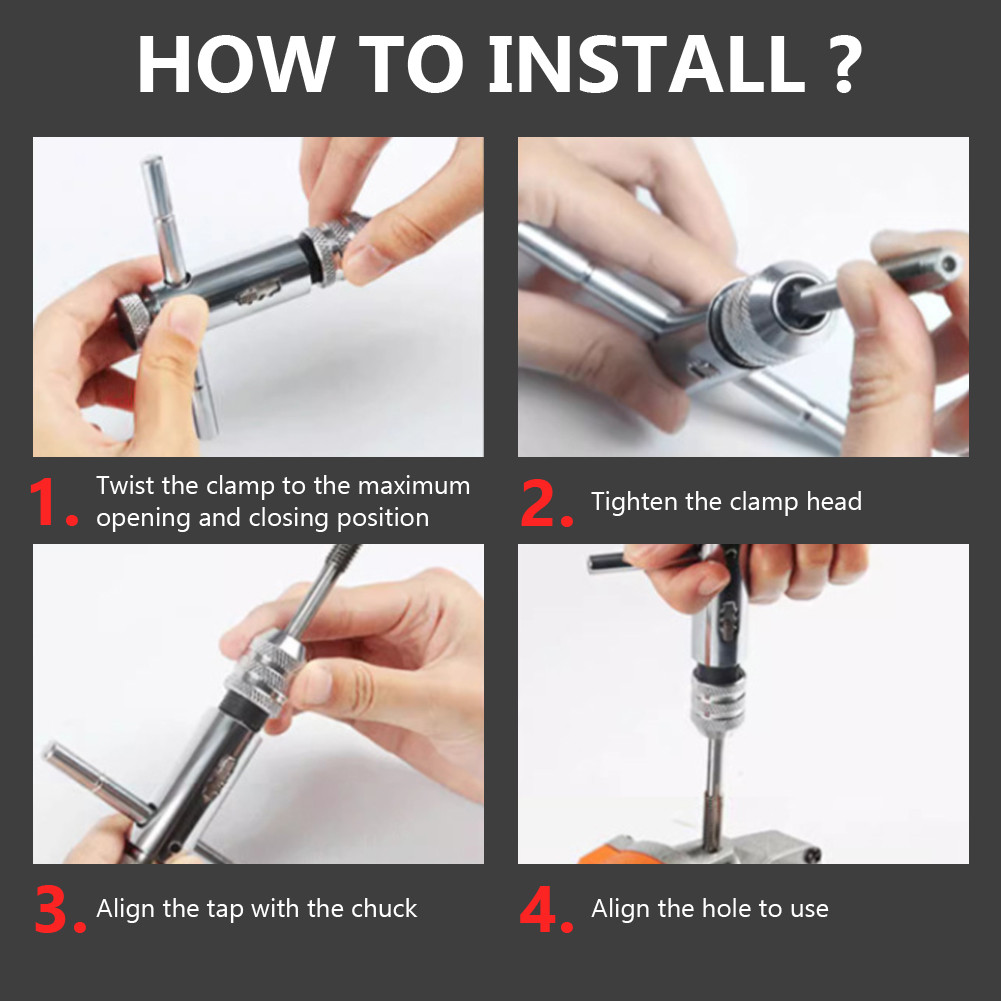 HOW TO INSTALL ?

1. Twist the clamp to the maximum opening and closing position

2. Tighten the clamp head

3. Align the tap with the chuck

4. Align the hole to use