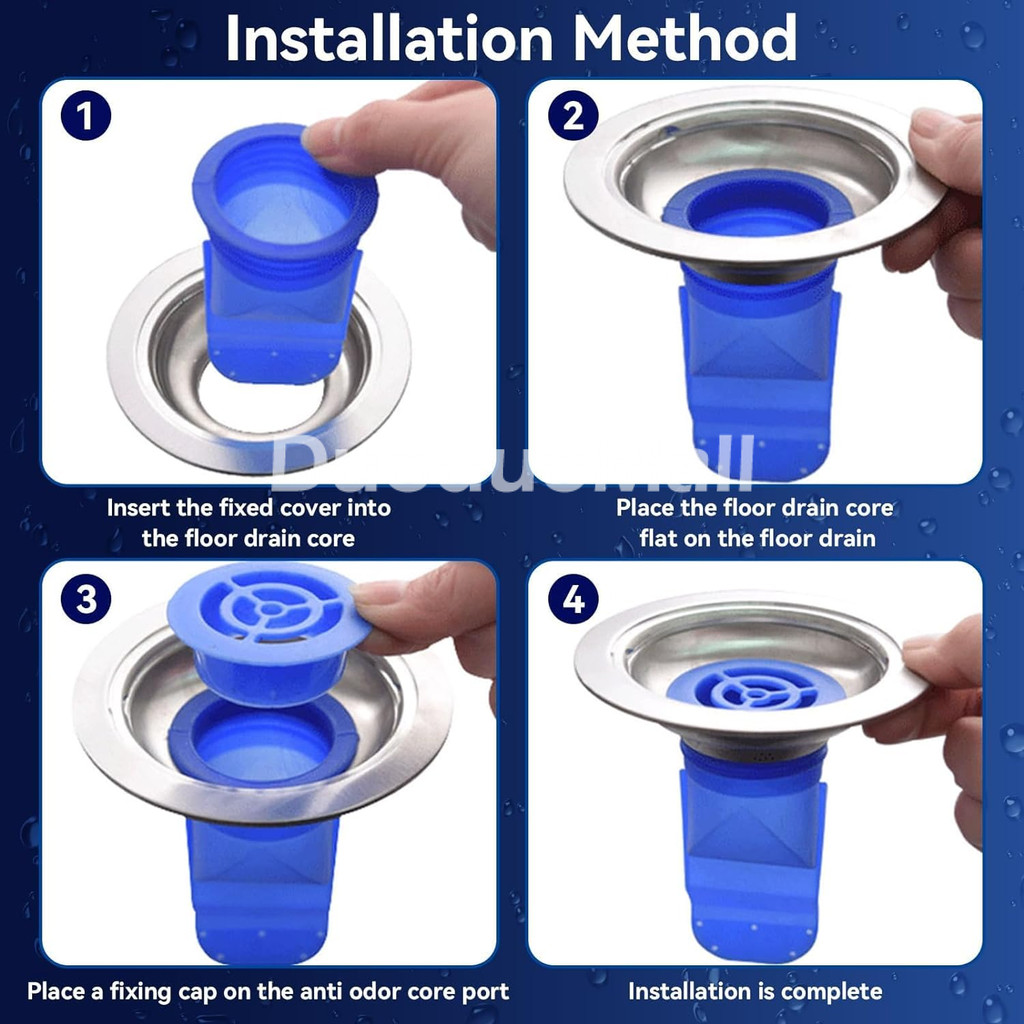 Installation Method

1

Insert the fixed cover into the floor drain core

2

Place the floor drain core flat on the floor drain

3

Place a fixing cap on the anti odor core port

4

Installation is complete

DuoduoMall