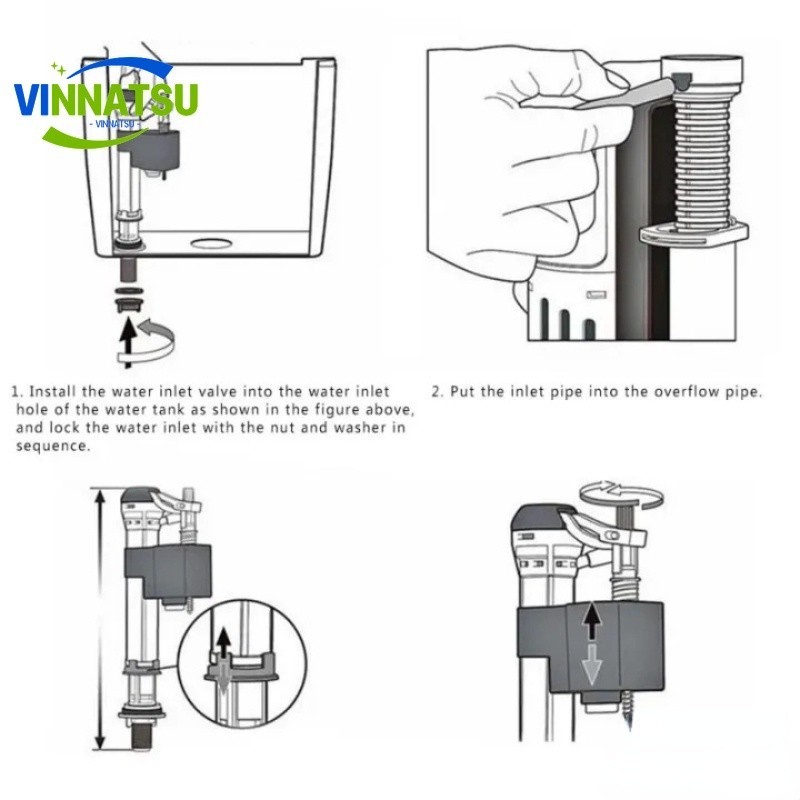 VINNATSU
- VINNATSU -

1. Install the water inlet valve into the water inlet hole of the water tank as shown in the figure above, and lock the water inlet with the nut and washer in sequence.

2. Put the inlet pipe into the overflow pipe.