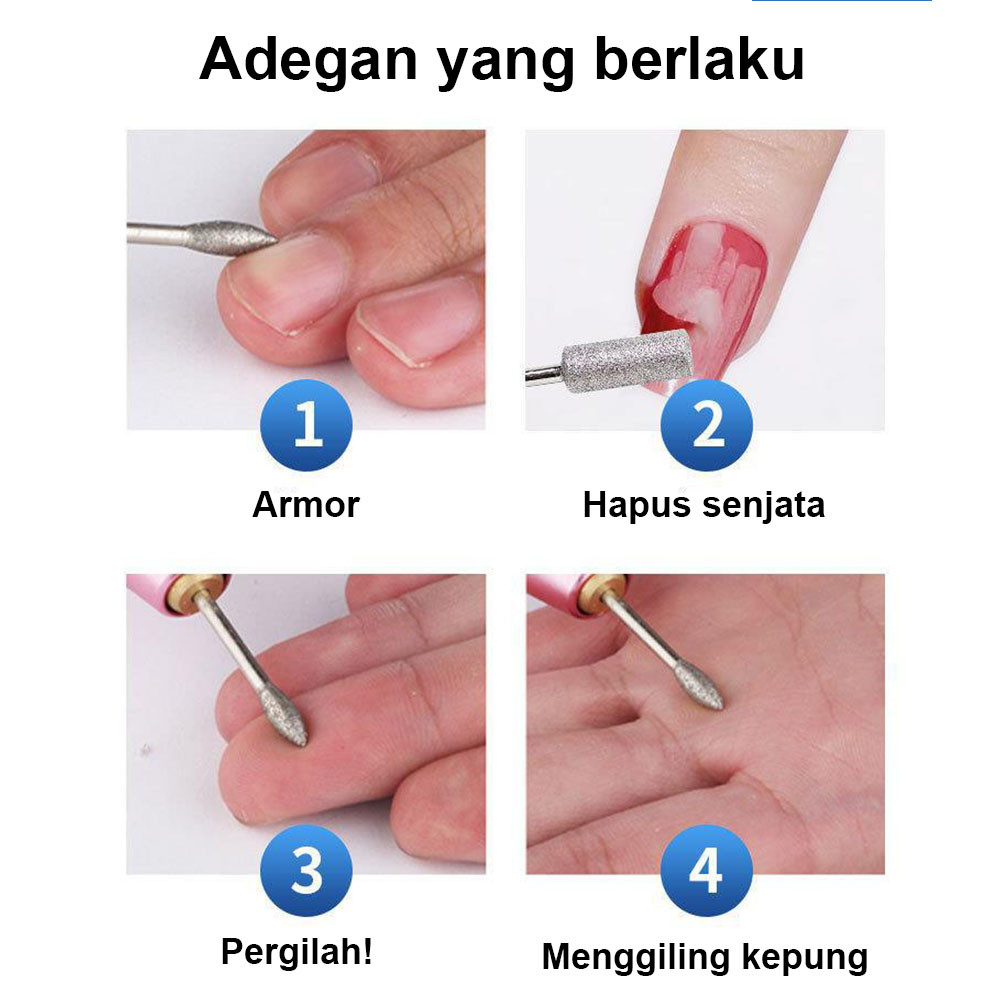 Adegan yang berlaku

1

Armor

2

Hapus senjata

3

Pergilah!

4

Menggiling kepung