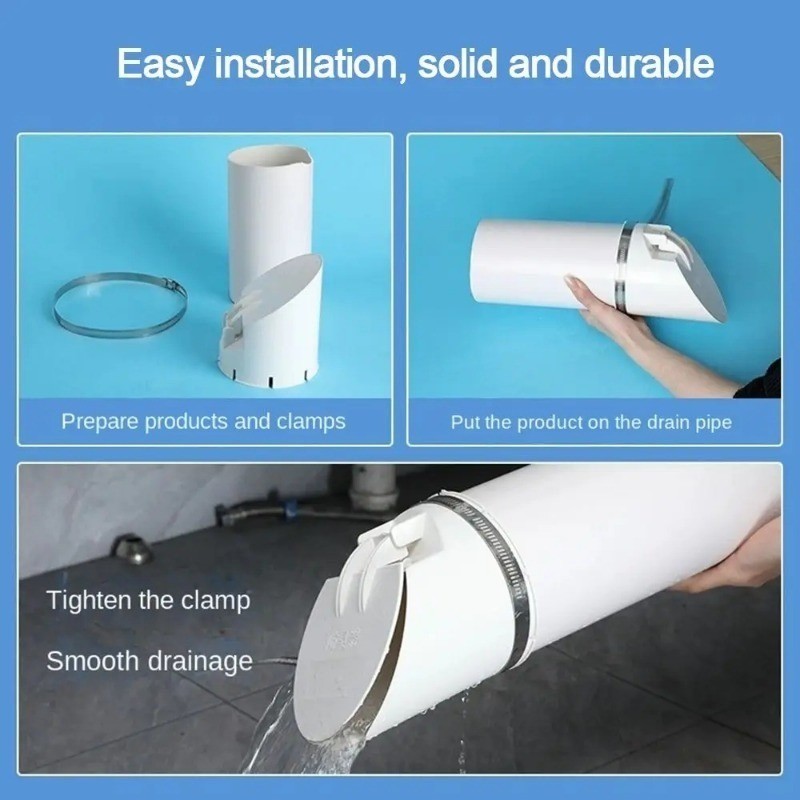 Easy installation, solid and durable

Prepare products and clamps

Put the product on the drain pipe

Tighten the clamp

Smooth drainage