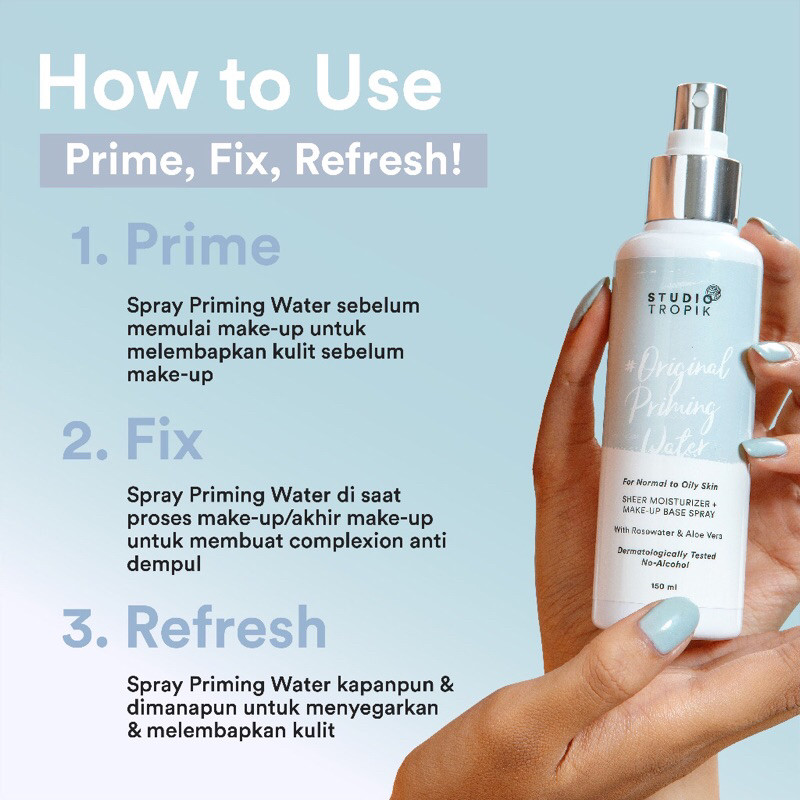 How to Use

Prime, Fix, Refresh!

1. Prime

Spray Priming Water sebelum memulai make-up untuk melembapkan kulit sebelum make-up

2. Fix

Spray Priming Water di saat proses make-up/akhir make-up untuk membuat complexion anti dempul

3. Refresh

Spray Priming Water kapanpun & dimanapun untuk menyegarkan & melembapkan kulit

STUDIO TROPIK

#Original Priming Water

For Normal to Oily Skin

SHEER MOISTURIZER + MAKE-UP BASE SPRAY

With Rosewater & Aloe Vera

Dermatologically Tested No-Alcohol

150 ml