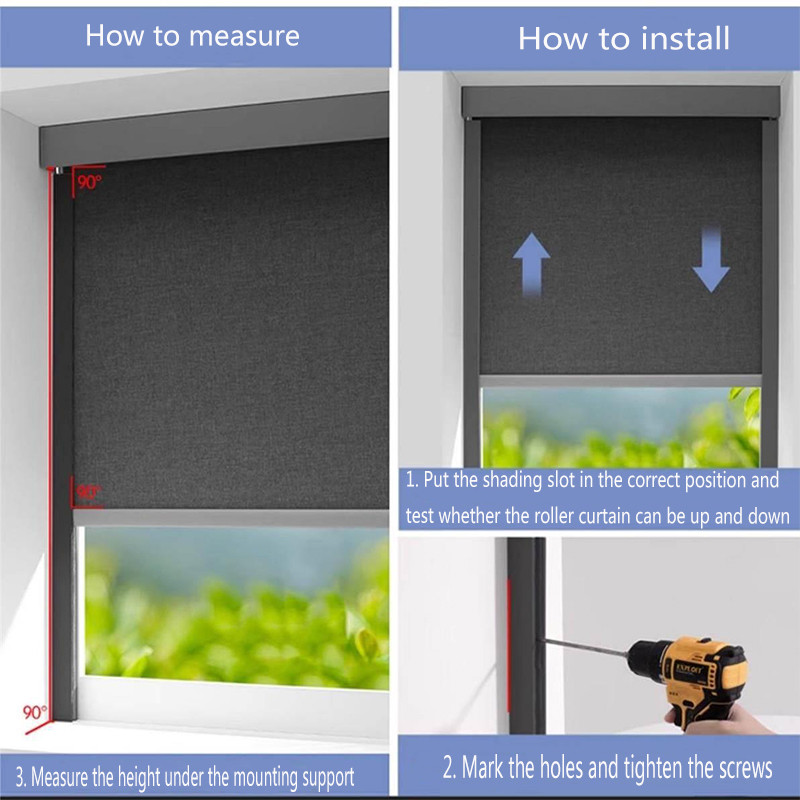 How to measure

90°

90°

90°

3. Measure the height under the mounting support

How to install

1. Put the shading slot in the correct position and test whether the roller curtain can be up and down

EXPLOIT

2. Mark the holes and tighten the screws