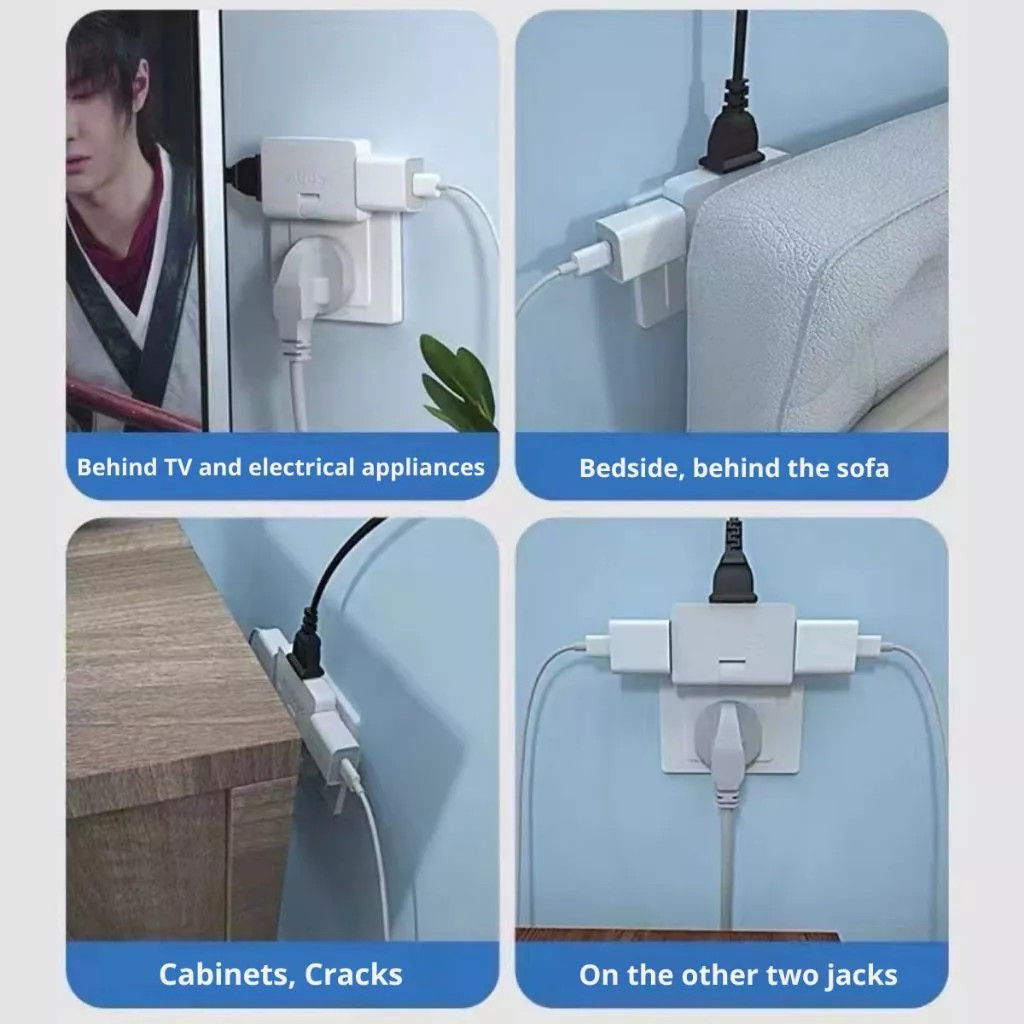 Behind TV and electrical appliances

Bedside, behind the sofa

Cabinets, Cracks

On the other two jacks