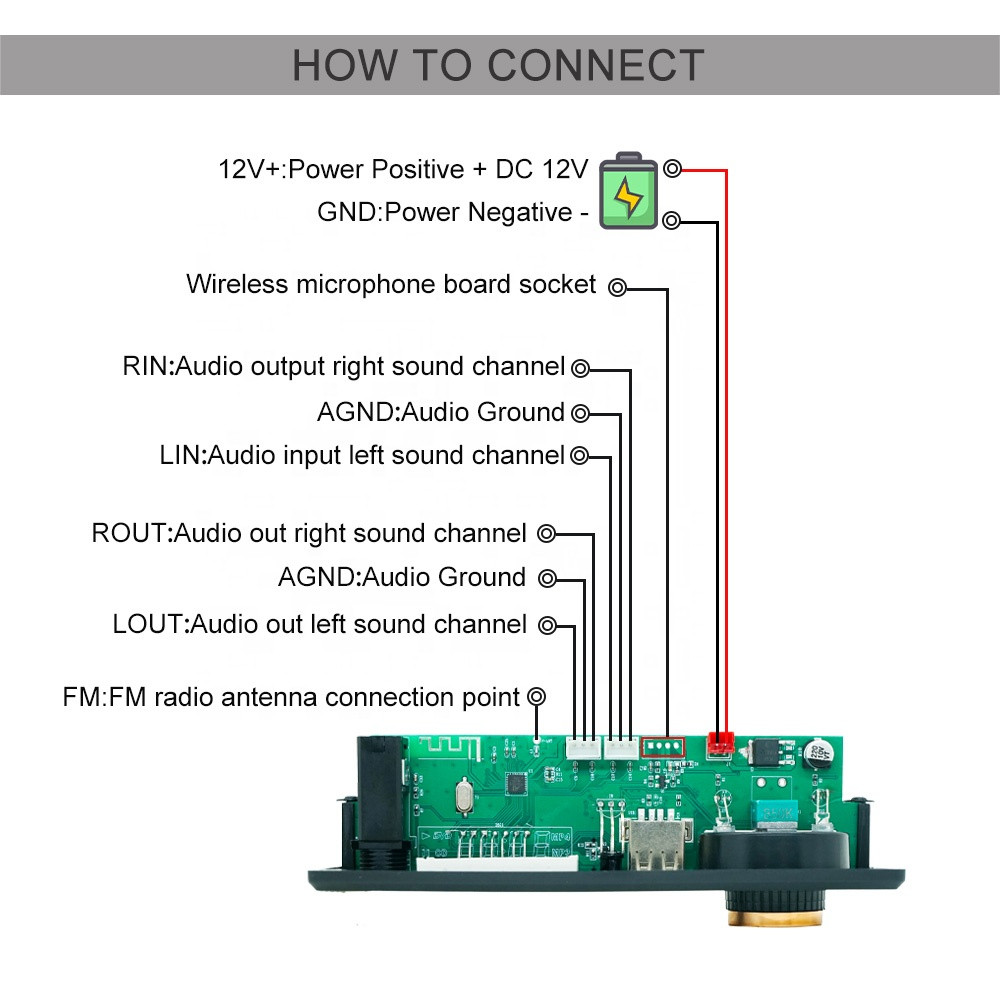 HOW TO CONNECT

12V+:Power Positive + DC 12V
GND:Power Negative -

Wireless microphone board socket

RIN:Audio output right sound channel
AGND:Audio Ground
LIN:Audio input left sound channel

ROUT:Audio out right sound channel
AGND:Audio Ground
LOUT:Audio out left sound channel

FM:FM radio antenna connection point