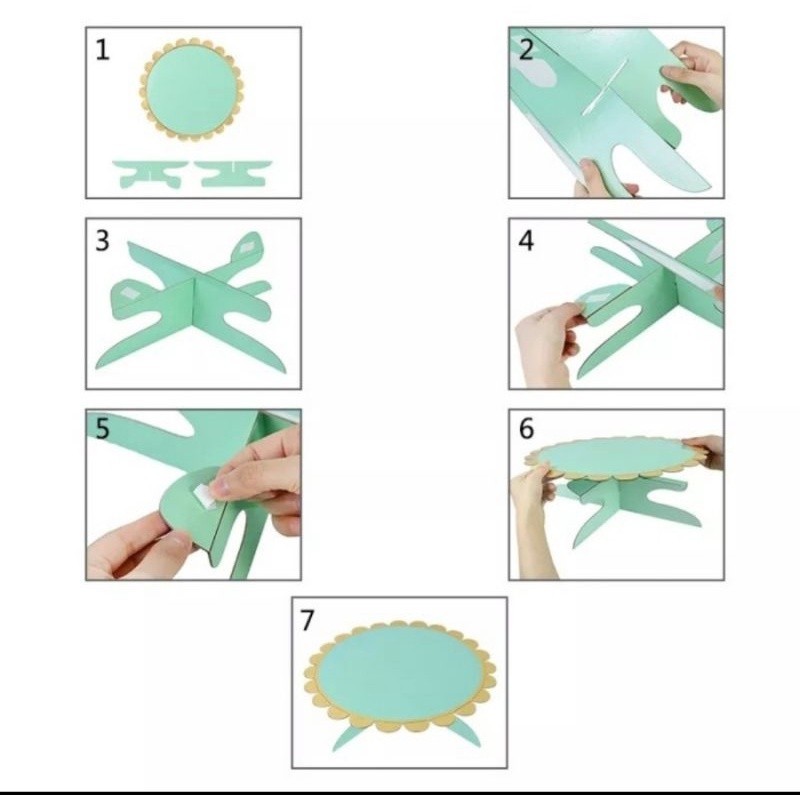 1

2

3

4

5

6

7