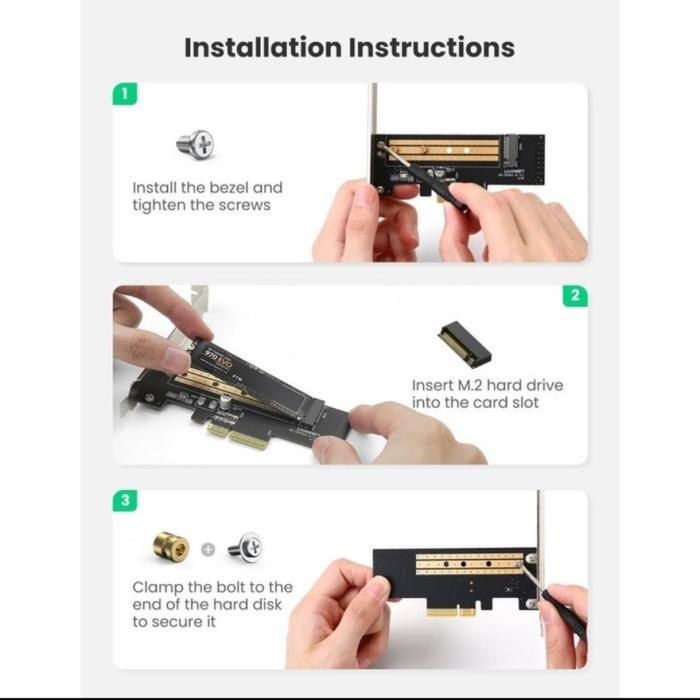 Installation Instructions

1

Install the bezel and tighten the screws

2

970 EVO

Insert M.2 hard drive into the card slot

3

Clamp the bolt to the end of the hard disk to secure it