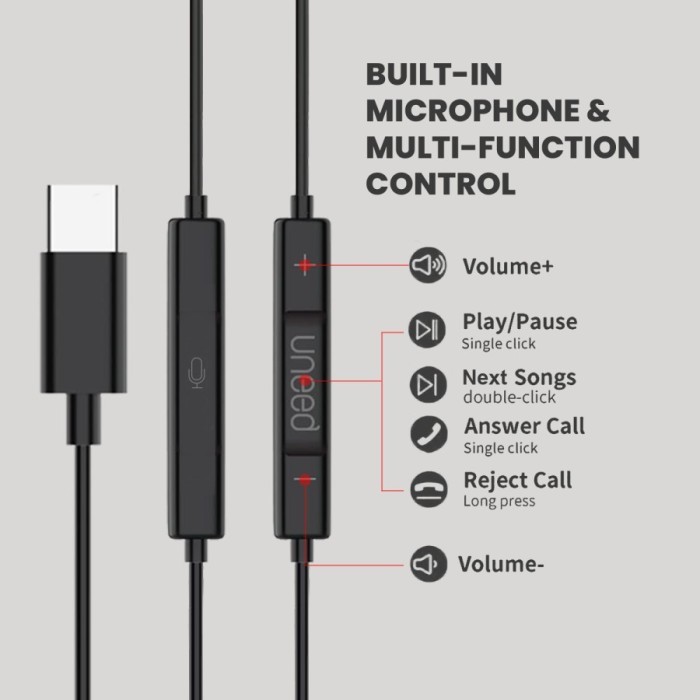 BUILT-IN MICROPHONE & MULTI-FUNCTION CONTROL

uneed

Volume+

Play/Pause
Single click

Next Songs
double-click

Answer Call
Single click

Reject Call
Long press

Volume-