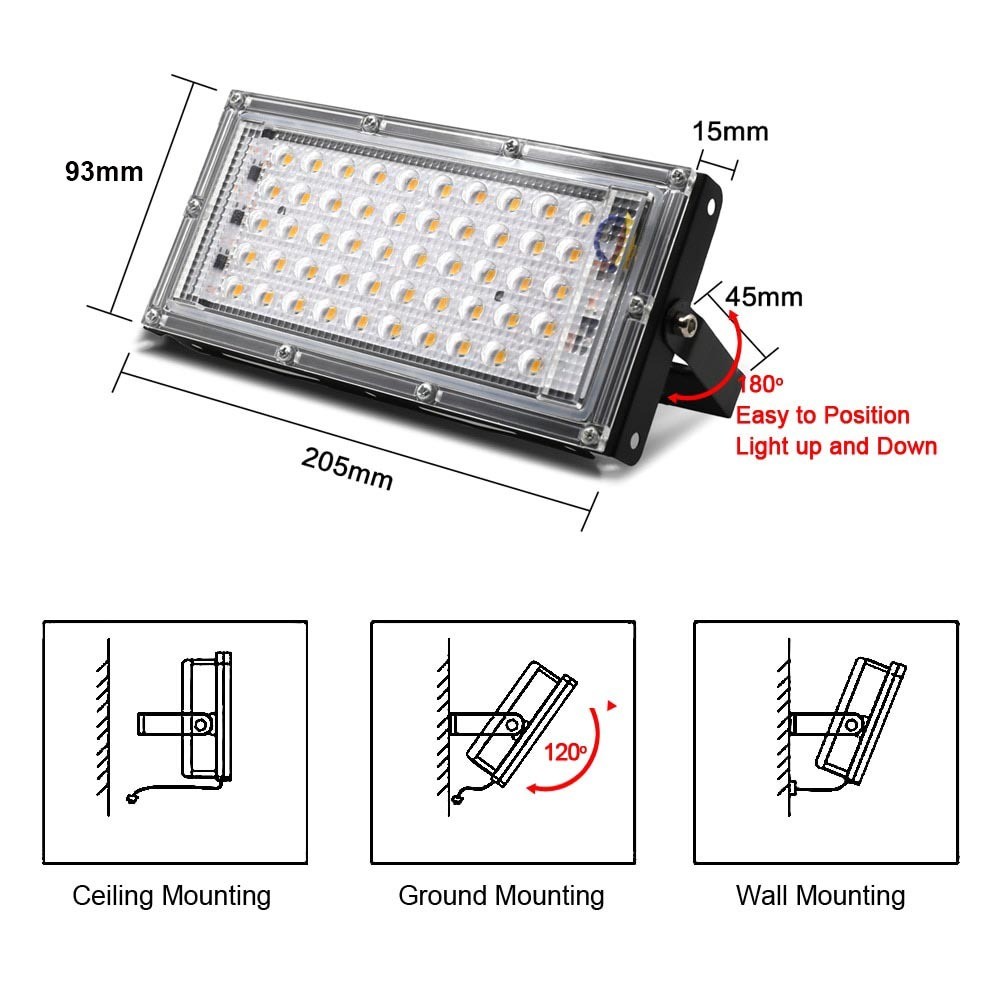 93mm

15mm

45mm

180°
Easy to Position
Light up and Down

205mm

120°

Ceiling Mounting

Ground Mounting

Wall Mounting