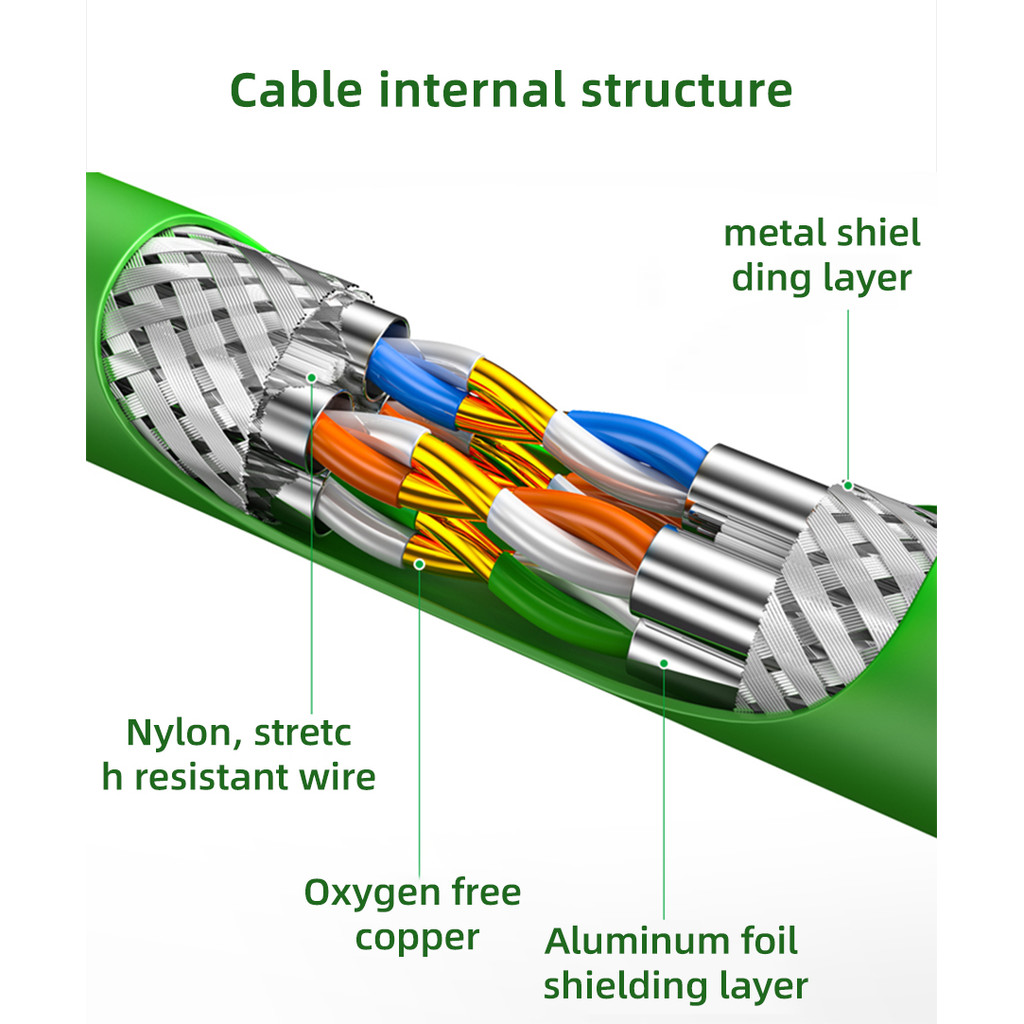 Cable internal structure

metal shiel ding layer

Nylon, stretc h resistant wire

Oxygen free copper

Aluminum foil shielding layer