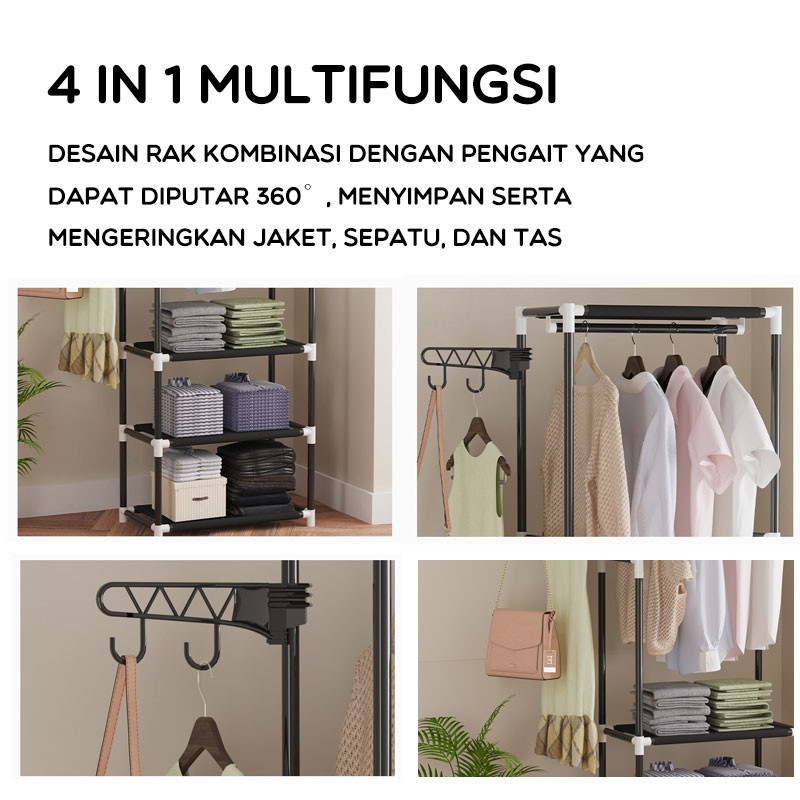 4 IN 1 MULTIFUNGSI

DESAIN RAK KOMBINASI DENGAN PENGAIT YANG DAPAT DIPUTAR 360° , MENYIMPAN SERTA MENGERINGKAN JAKET, SEPATU, DAN TAS