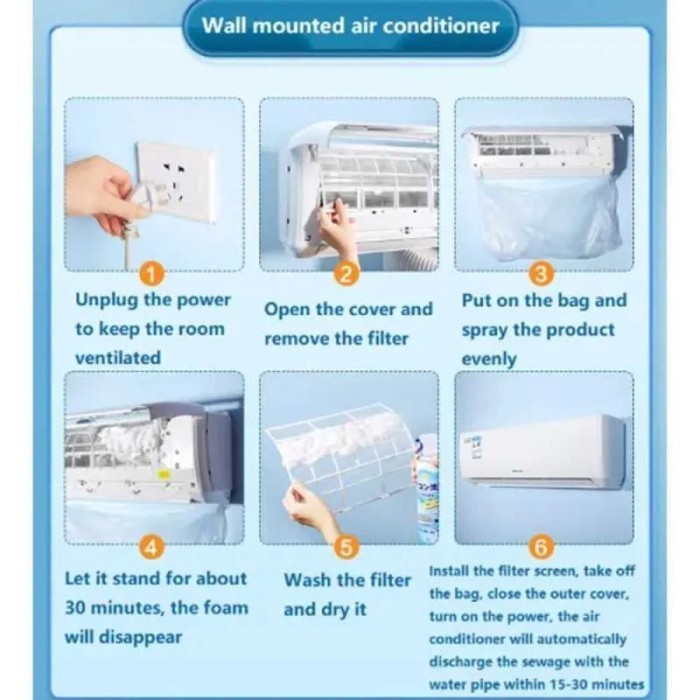 Wall mounted air conditioner

1
Unplug the power to keep the room ventilated

2
Open the cover and remove the filter

3
Put on the bag and spray the product evenly

4
Let it stand for about 30 minutes, the foam will disappear

5
Wash the filter and dry it

6
Install the filter screen, take off the bag, close the outer cover, turn on the power, the air conditioner will automatically discharge the sewage with the water pipe within 15-30 minutes