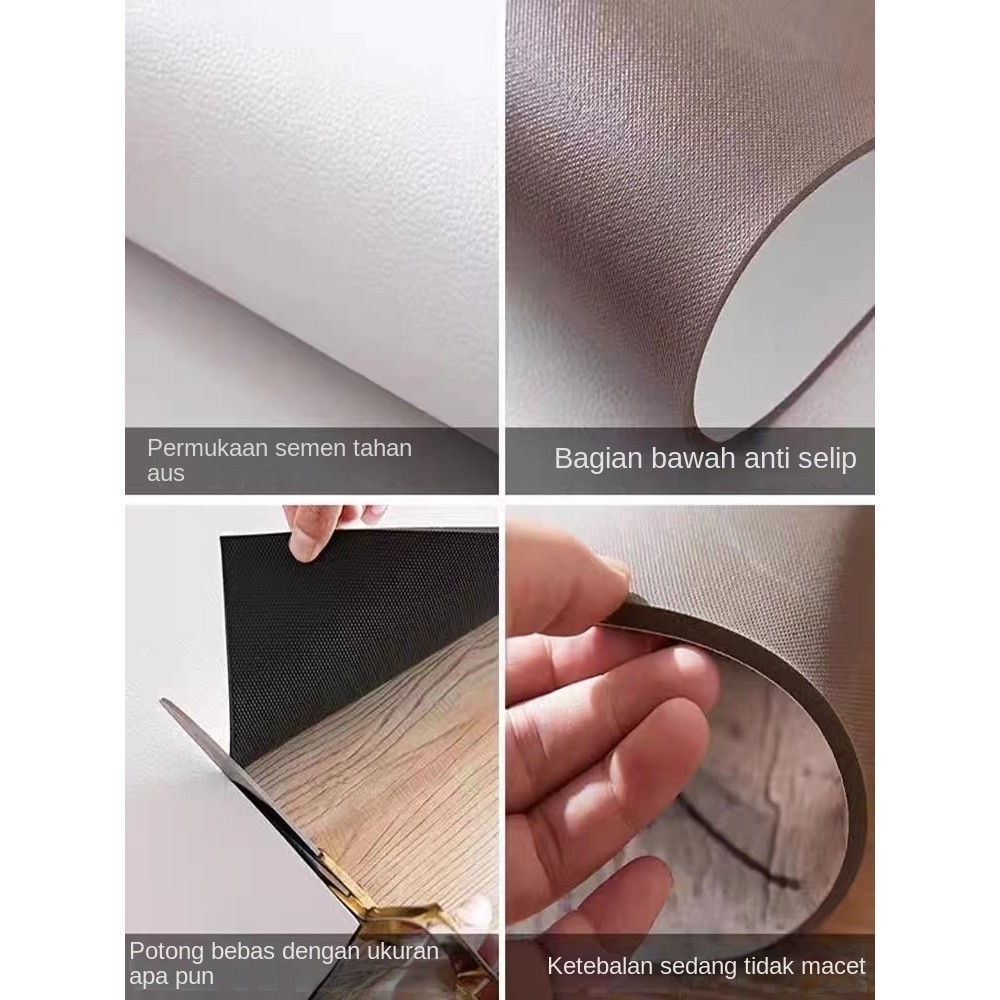 Permukaan semen tahan aus

Bagian bawah anti selip

Potong bebas dengan ukuran apa pun

Ketebalan sedang tidak macet