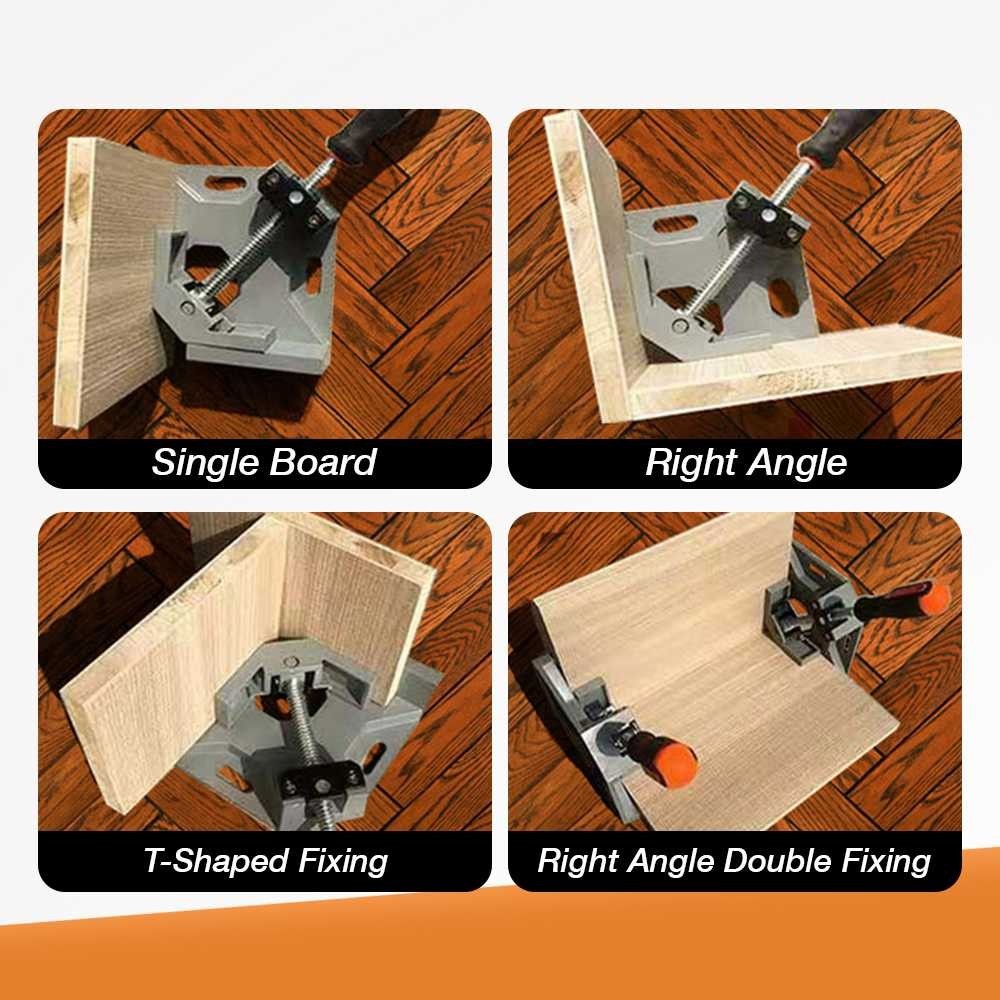 Single Board

Right Angle

T-Shaped Fixing

Right Angle Double Fixing