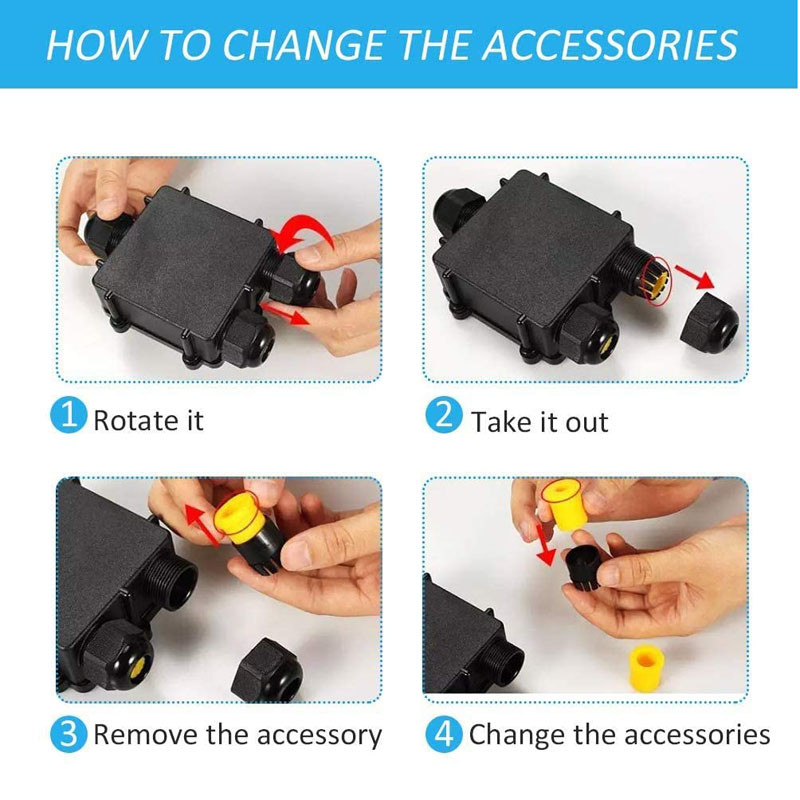 HOW TO CHANGE THE ACCESSORIES

1 Rotate it

2 Take it out

3 Remove the accessory

4 Change the accessories