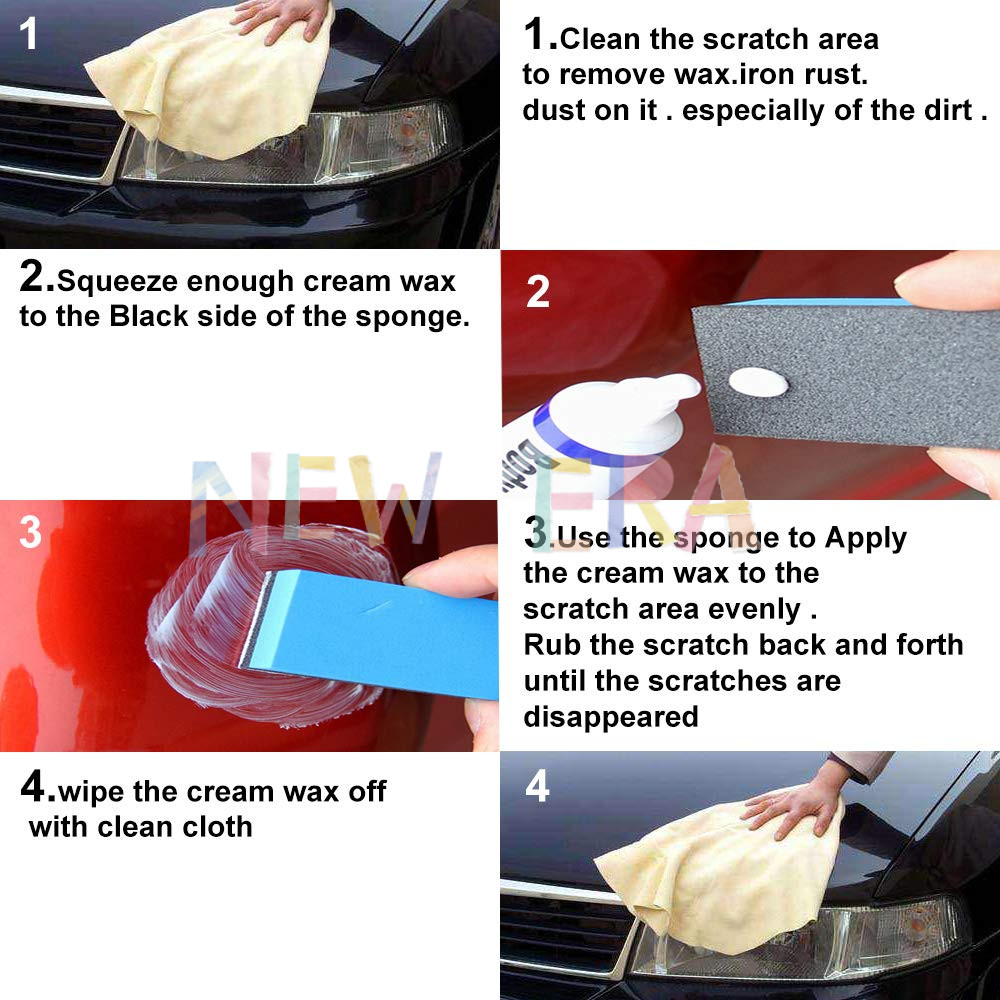 1

1.Clean the scratch area to remove wax.iron rust. dust on it . especially of the dirt .

2.Squeeze enough cream wax to the Black side of the sponge.

2

NEW ERA

3

3.Use the sponge to Apply the cream wax to the scratch area evenly . Rub the scratch back and forth until the scratches are disappeared

4.wipe the cream wax off with clean cloth

4