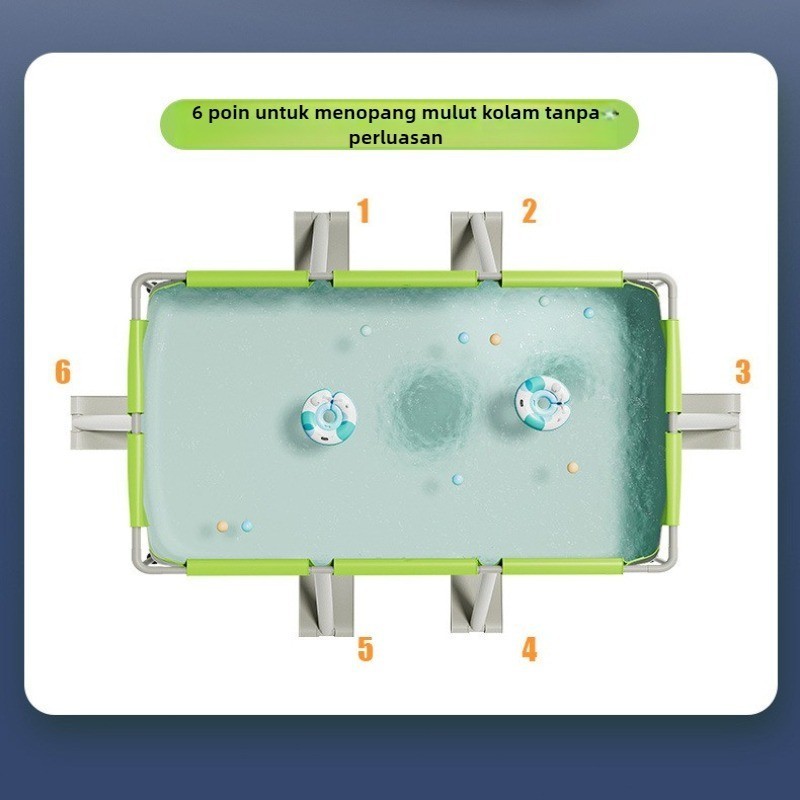 6 poin untuk menopang mulut kolam tanpa perluasan

1

2

6

3

5

4