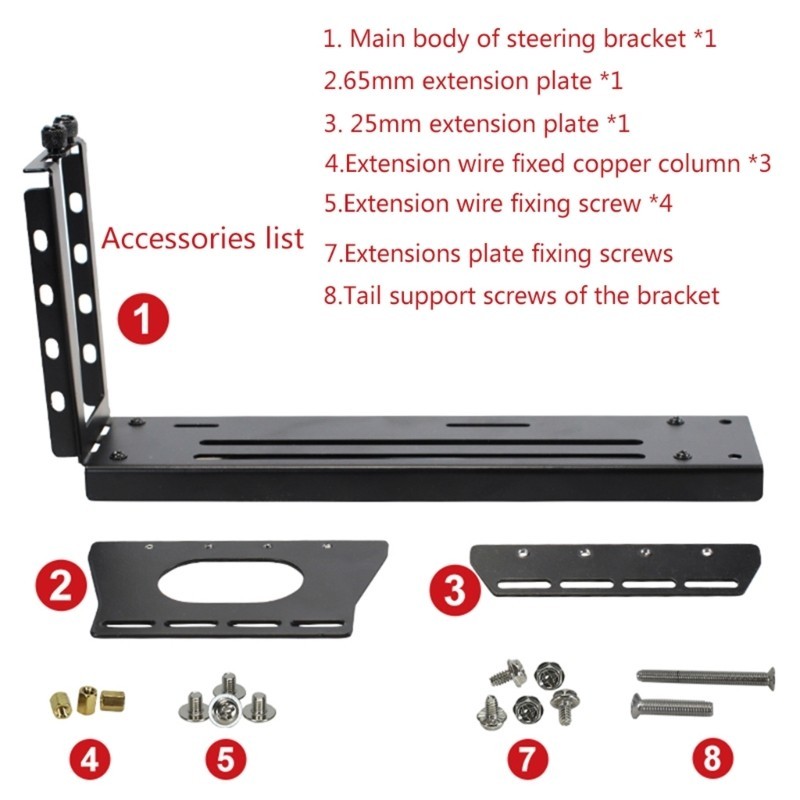 1. Main body of steering bracket *1
2.65mm extension plate *1
3. 25mm extension plate *1
4.Extension wire fixed copper column *3
5.Extension wire fixing screw *4
7.Extensions plate fixing screws
8.Tail support screws of the bracket

Accessories list

1

2

3

4

5

7

8