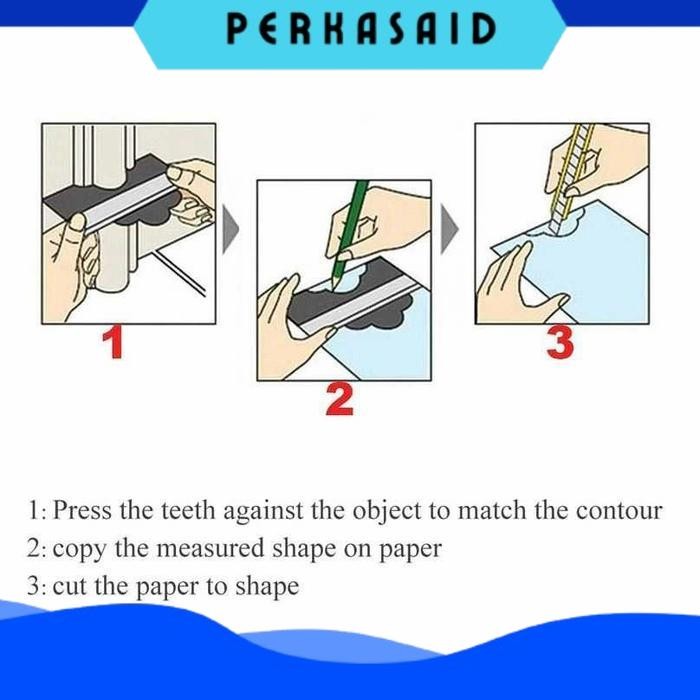 PERKASAID

1

2

3

1: Press the teeth against the object to match the contour
2: copy the measured shape on paper
3: cut the paper to shape