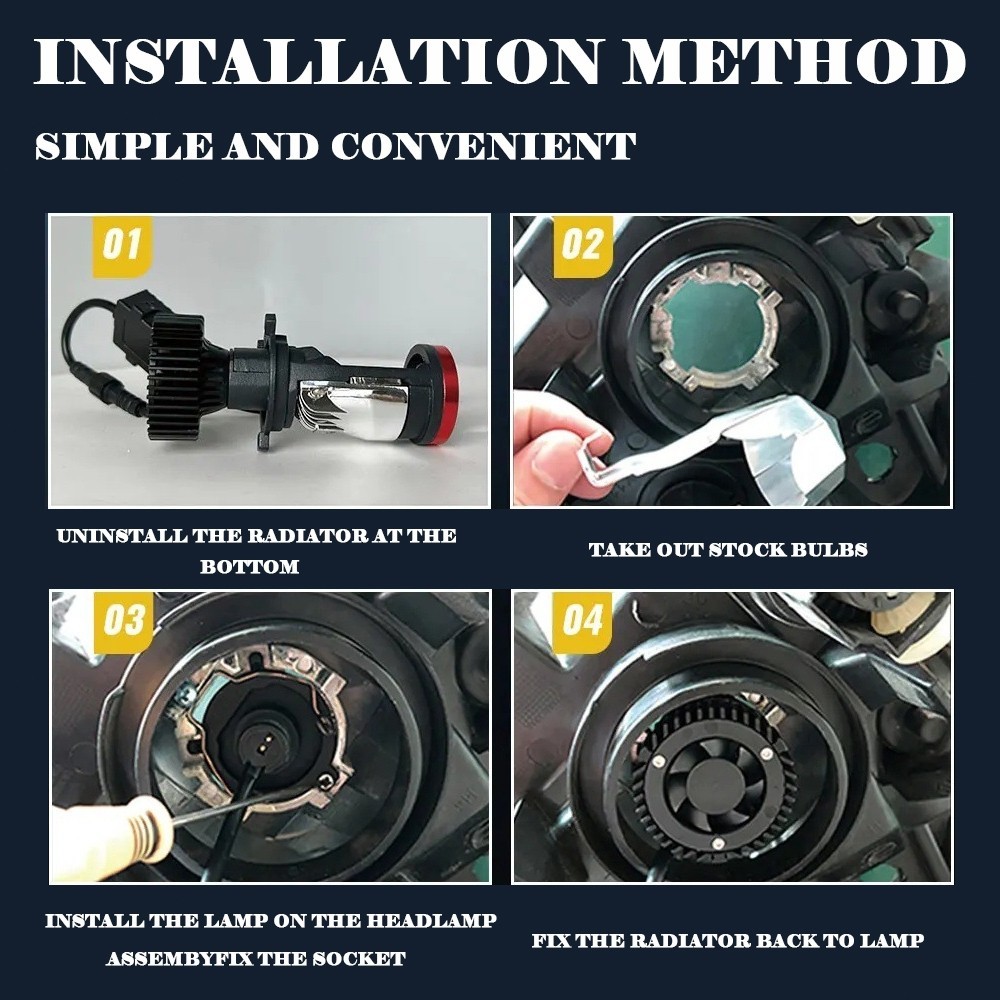 INSTALLATION METHOD

SIMPLE AND CONVENIENT

01

UNINSTALL THE RADIATOR AT THE BOTTOM

02

TAKE OUT STOCK BULBS

03

INSTALL THE LAMP ON THE HEADLAMP ASSEMBYFIX THE SOCKET

04

FIX THE RADIATOR BACK TO LAMP