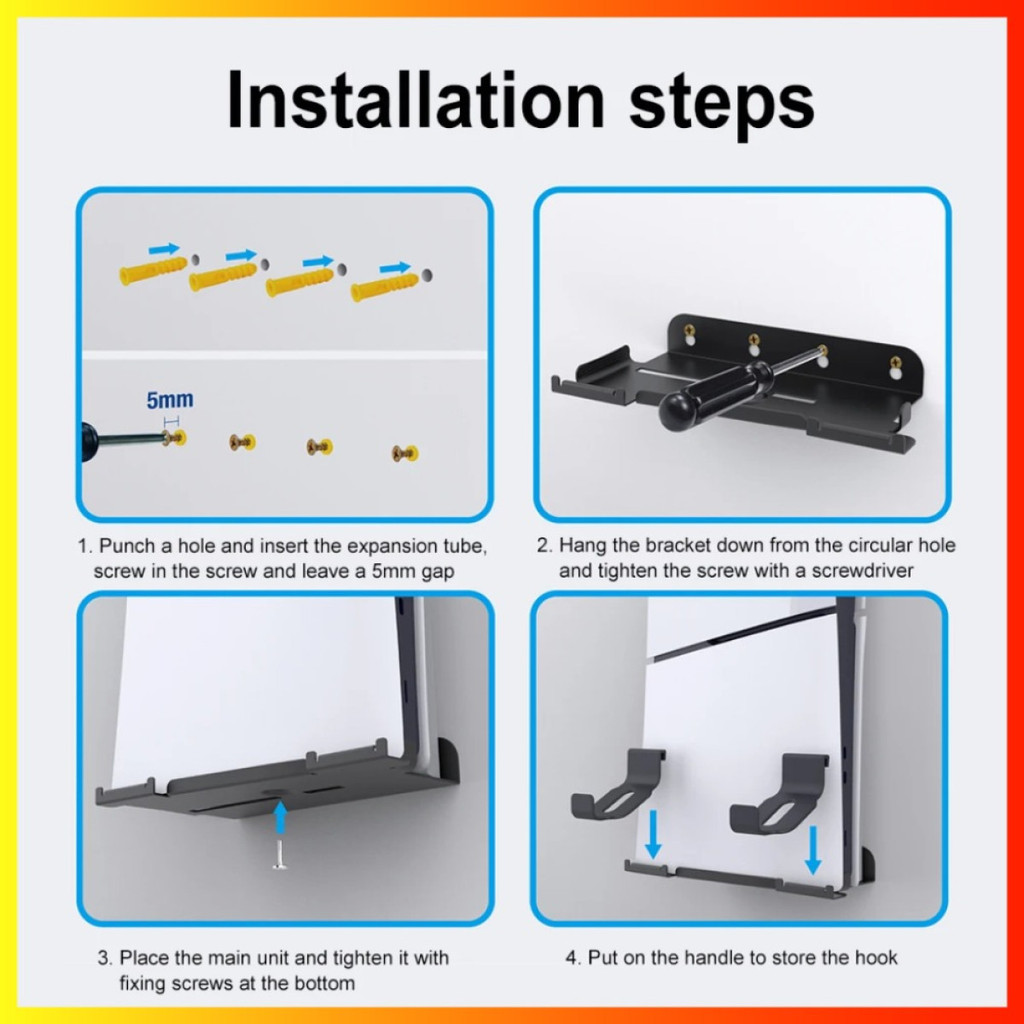 Installation steps

5mm

1. Punch a hole and insert the expansion tube, screw in the screw and leave a 5mm gap

2. Hang the bracket down from the circular hole and tighten the screw with a screwdriver

3. Place the main unit and tighten it with fixing screws at the bottom

4. Put on the handle to store the hook