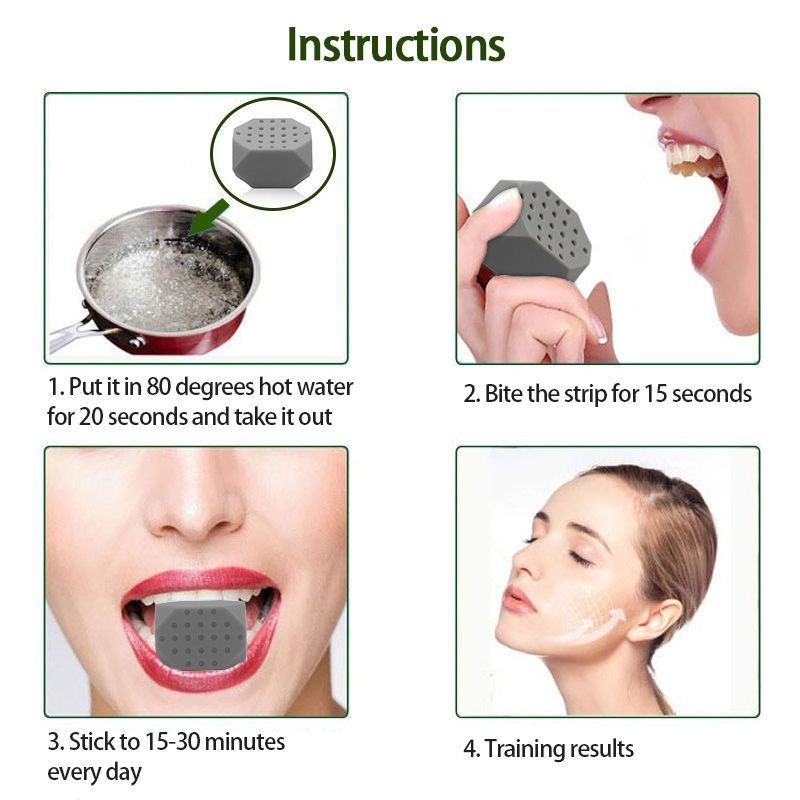 Instructions

1. Put it in 80 degrees hot water for 20 seconds and take it out

2. Bite the strip for 15 seconds

3. Stick to 15-30 minutes every day

4. Training results