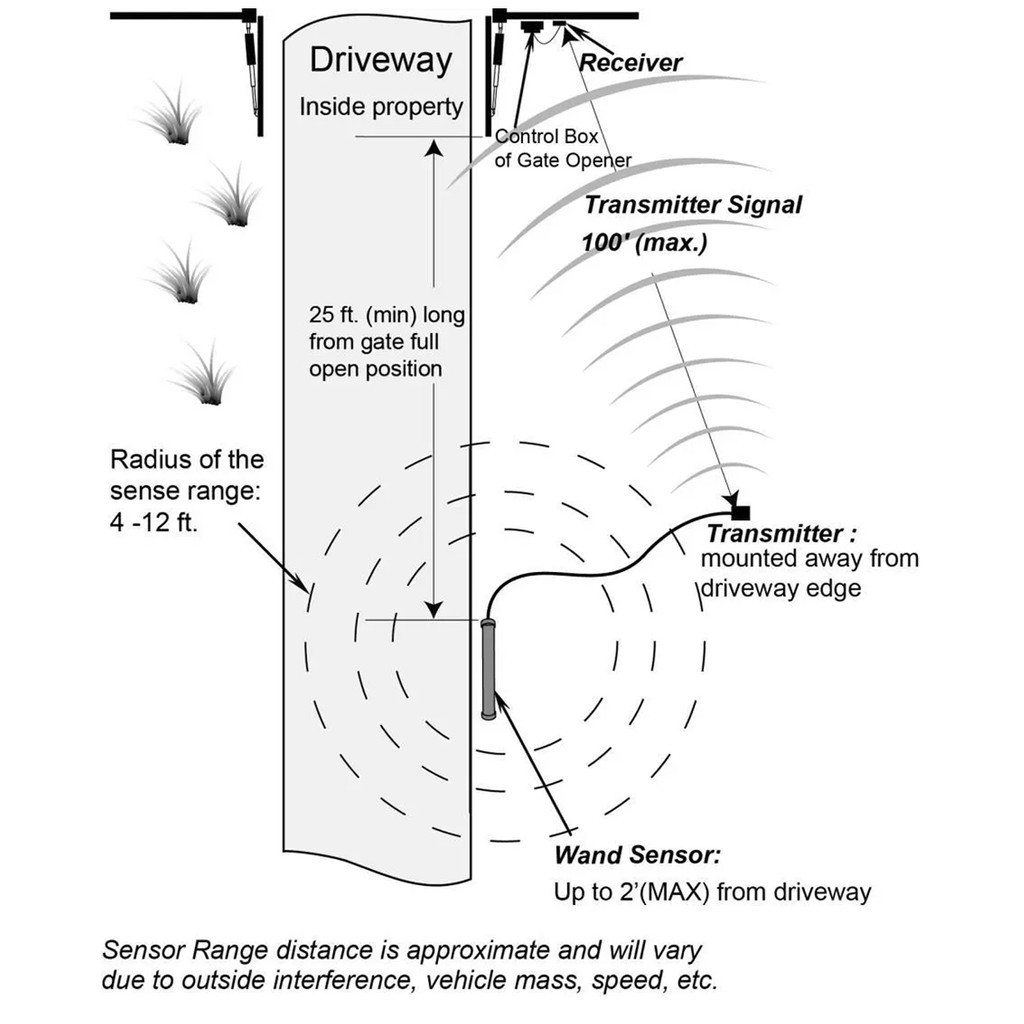 Driveway
Inside property

Receiver

Control Box of Gate Opener

Transmitter Signal 100' (max.)

25 ft. (min) long from gate full open position

Radius of the sense range: 4 -12 ft.

Transmitter : mounted away from driveway edge

Wand Sensor:
Up to 2'(MAX) from driveway

Sensor Range distance is approximate and will vary due to outside interference, vehicle mass, speed, etc.