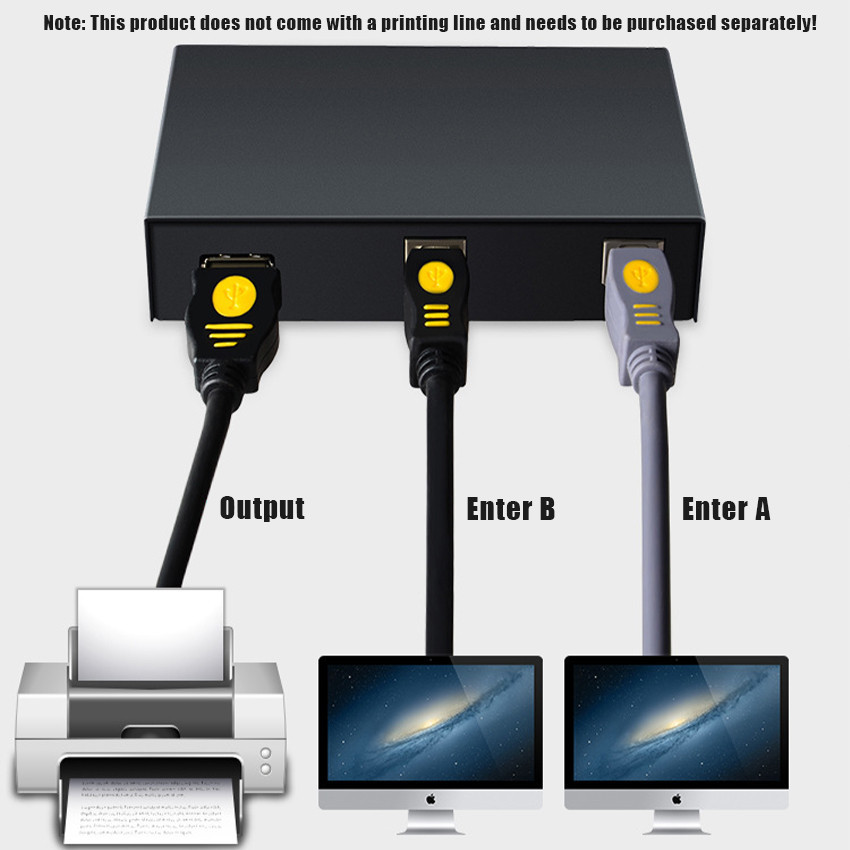 Note: This product does not come with a printing line and needs to be purchased separately!

Output

Enter B

Enter A