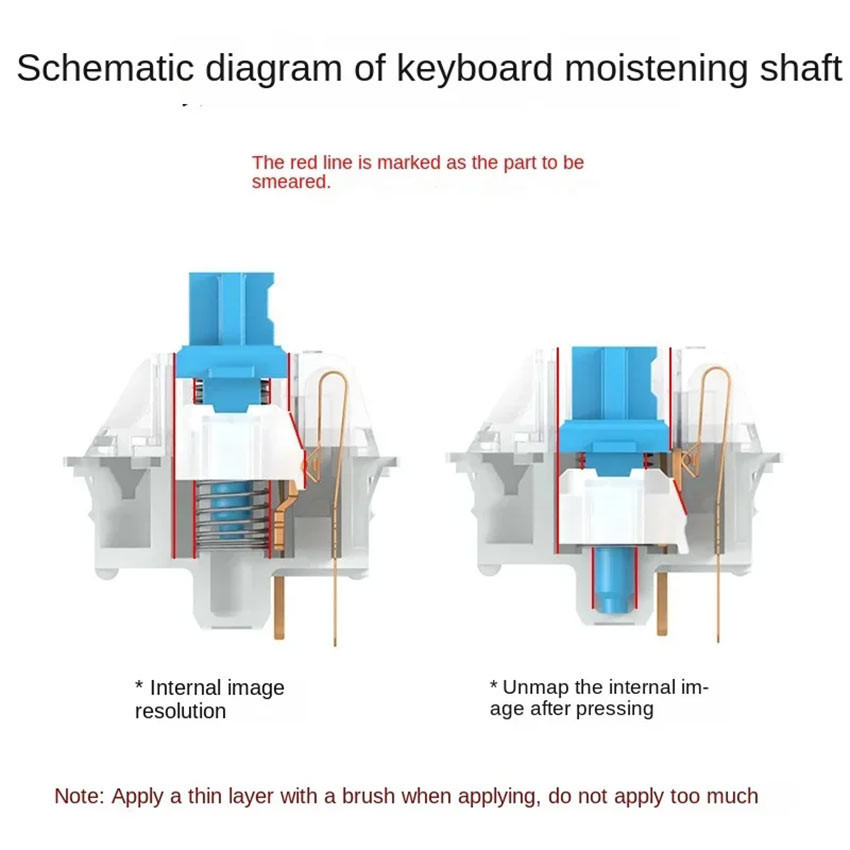 Schematic diagram of keyboard moistening shaft

The red line is marked as the part to be smeared.

* Internal image resolution

* Unmap the internal image after pressing

Note: Apply a thin layer with a brush when applying, do not apply too much