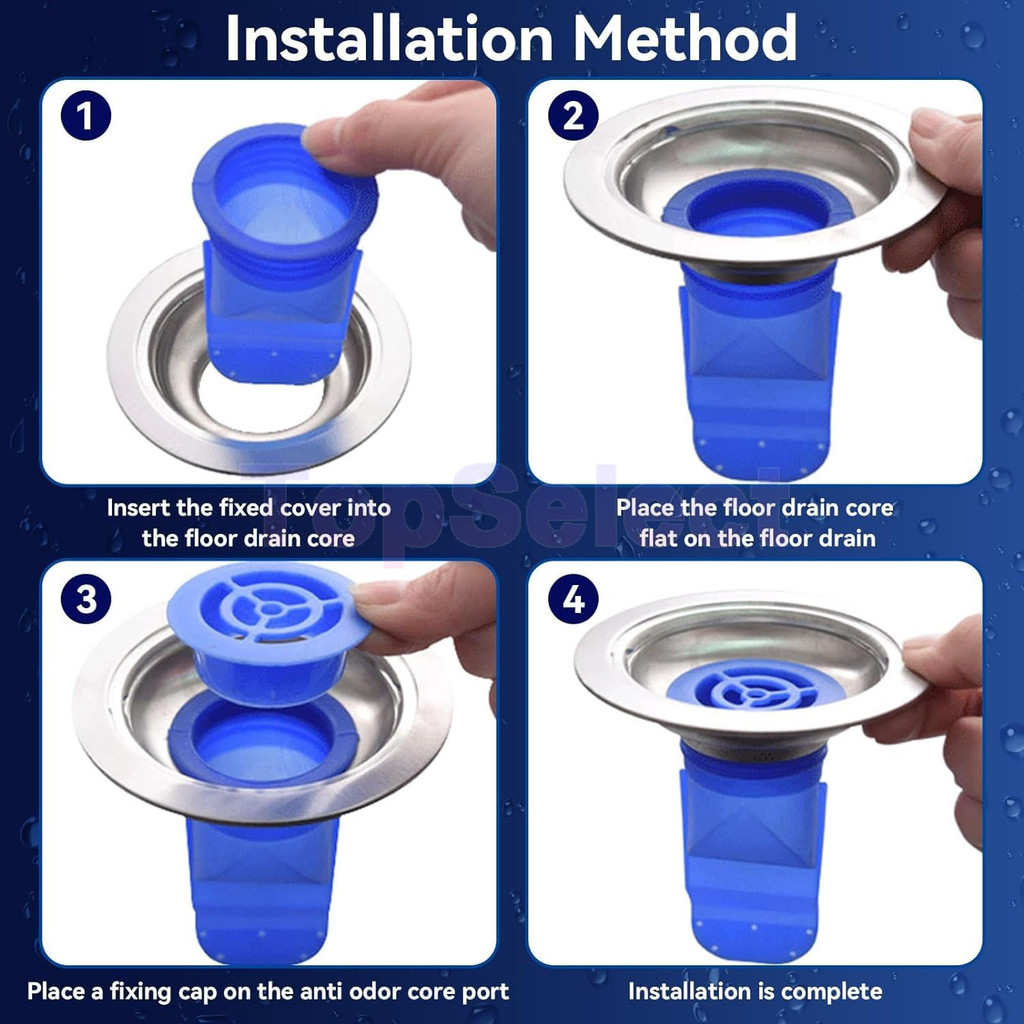 Installation Method

1

Insert the fixed cover into the floor drain core

2

Place the floor drain core flat on the floor drain

TopSelect

3

Place a fixing cap on the anti odor core port

4

Installation is complete