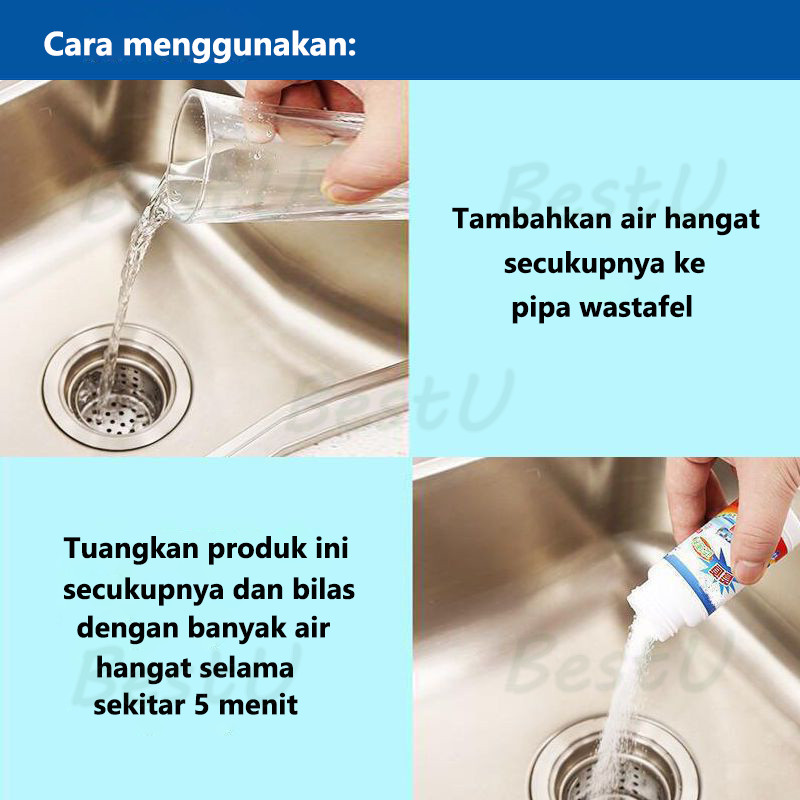 Cara menggunakan:

BestU

Tambahkan air hangat secukupnya ke pipa wastafel

BestU

Tuangkan produk ini secukupnya dan bilas dengan banyak air hangat selama sekitar 5 menit

BestU

BestU