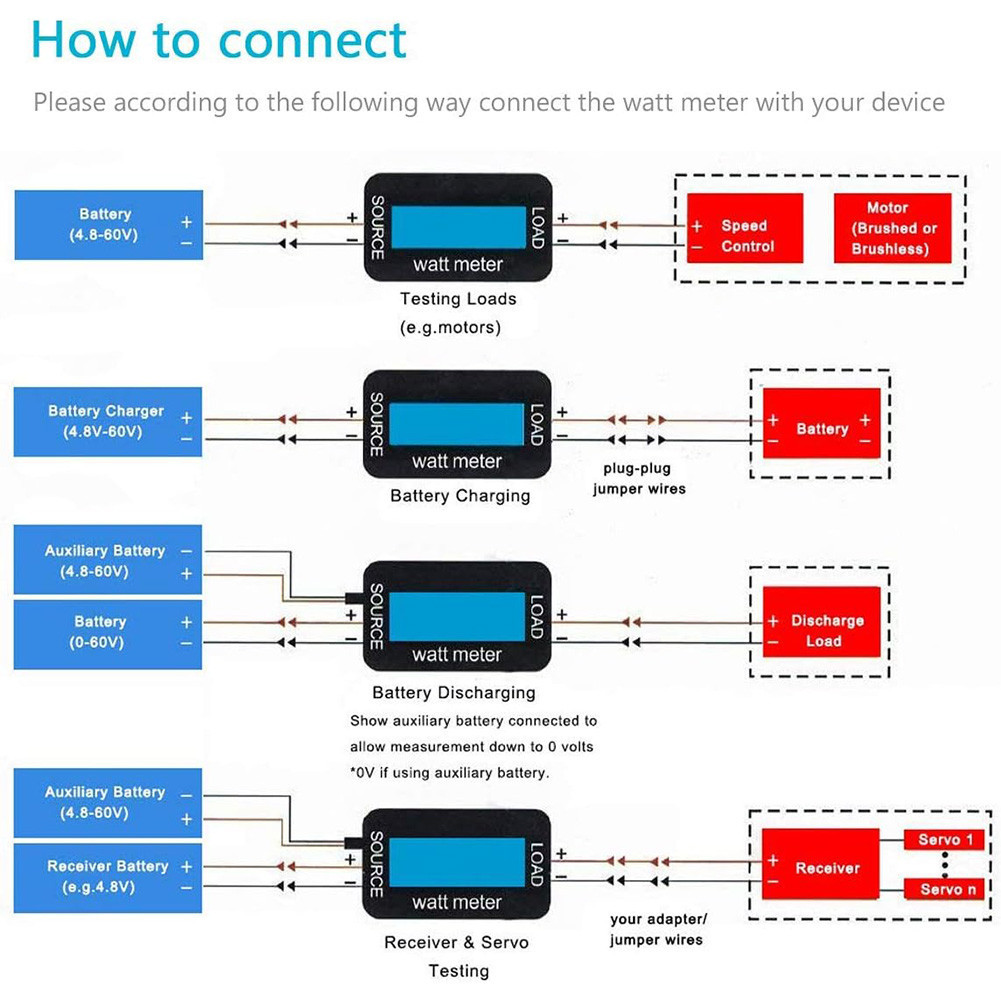 How to connect

Please according to the following way connect the watt meter with your device

Battery (4.8-60V) + −

+ − SOURCE watt meter LOAD + −

+ − Speed Control

Motor (Brushed or Brushless)

Testing Loads (e.g.motors)

Battery Charger (4.8V-60V) + −

+ − SOURCE watt meter LOAD + −

plug-plug jumper wires

+ − Battery + −

Battery Charging

Auxiliary Battery (4.8-60V) − +

Battery (0-60V) + −

+ − SOURCE watt meter LOAD + −

+ − Discharge Load

Battery Discharging

Show auxiliary battery connected to allow measurement down to 0 volts

*0V if using auxiliary battery.

Auxiliary Battery (4.8-60V) − +

Receiver Battery (e.g.4.8V) + −

+ − SOURCE watt meter LOAD + −

your adapter/ jumper wires

+ − Receiver

Servo 1

Servo n

Receiver & Servo Testing