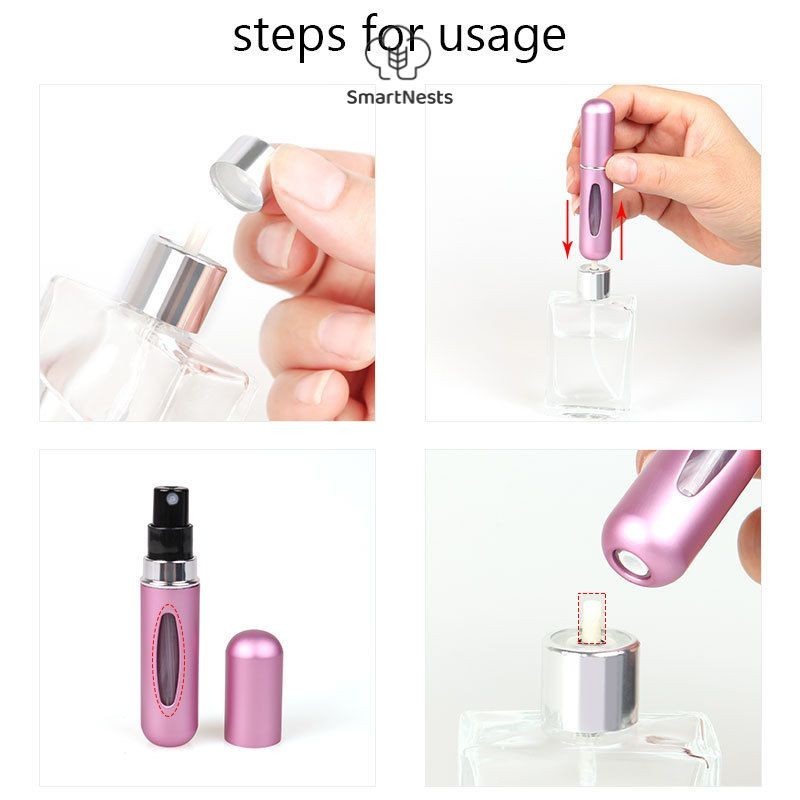 steps for usage

SmartNests