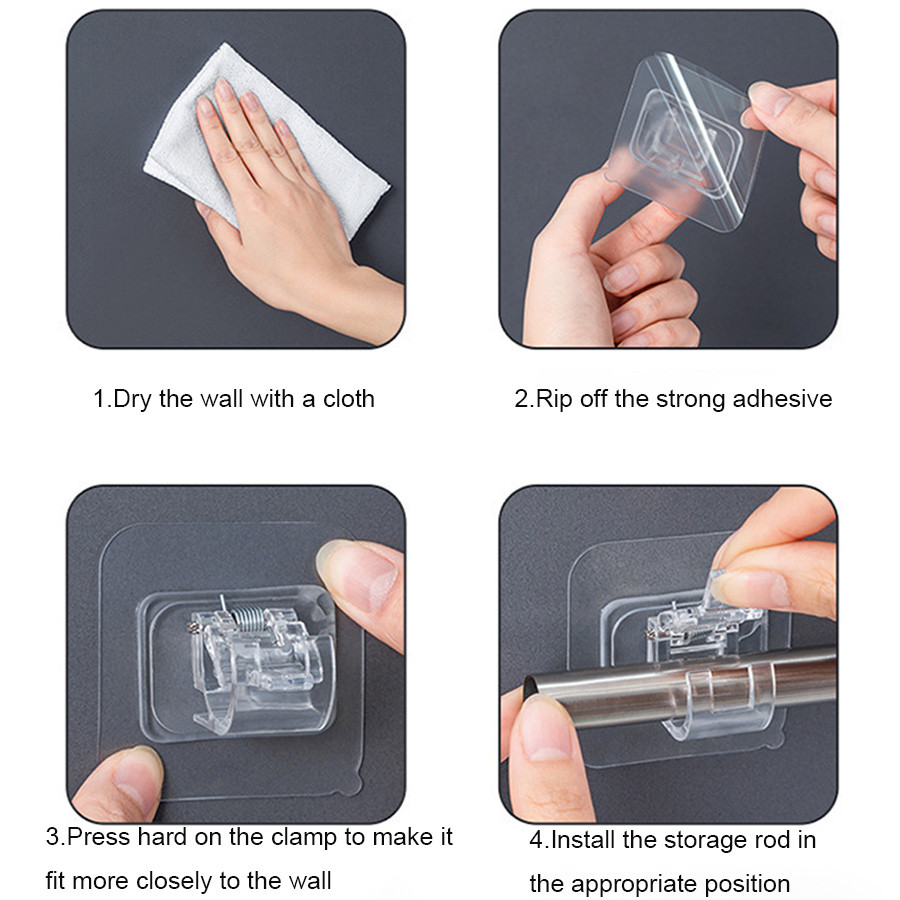 1.Dry the wall with a cloth

2.Rip off the strong adhesive

3.Press hard on the clamp to make it fit more closely to the wall

4.Install the storage rod in the appropriate position