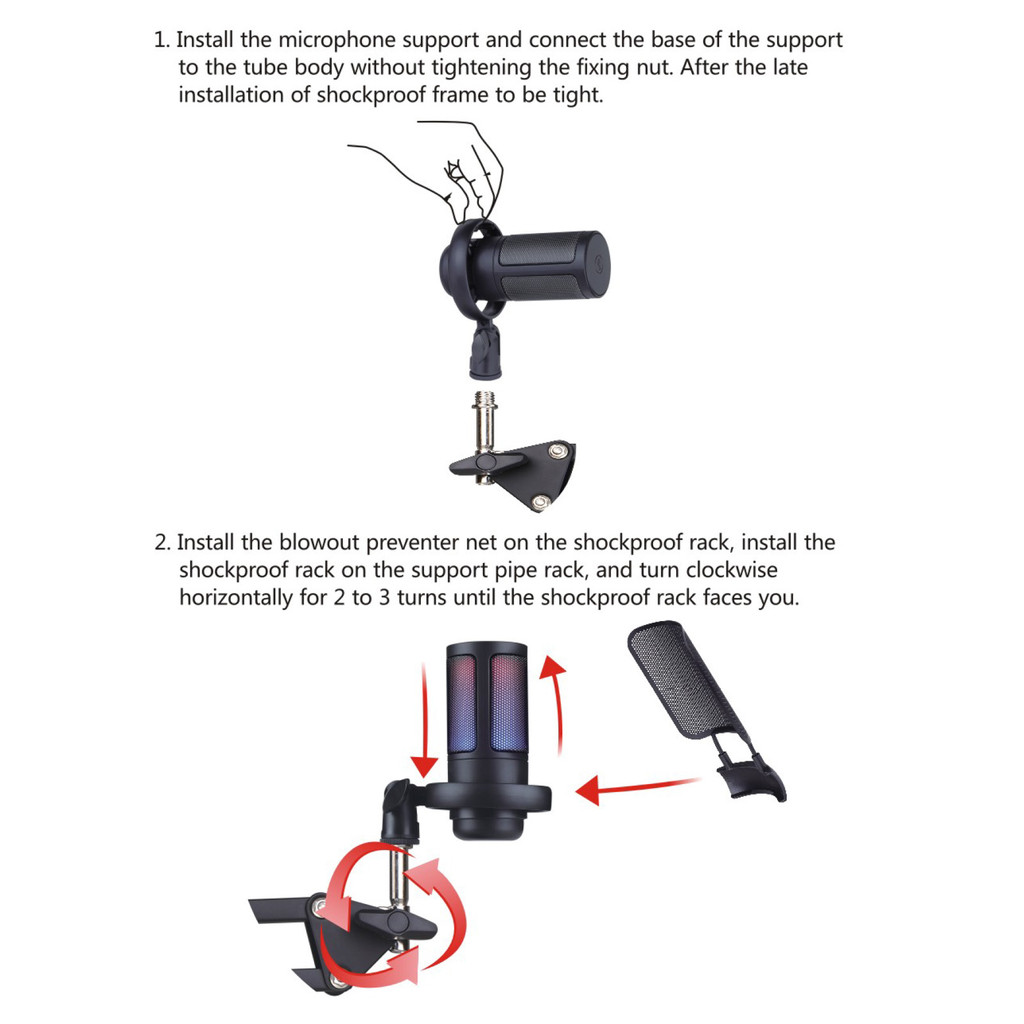 1. Install the microphone support and connect the base of the support to the tube body without tightening the fixing nut. After the late installation of shockproof frame to be tight.

2. Install the blowout preventer net on the shockproof rack, install the shockproof rack on the support pipe rack, and turn clockwise horizontally for 2 to 3 turns until the shockproof rack faces you.