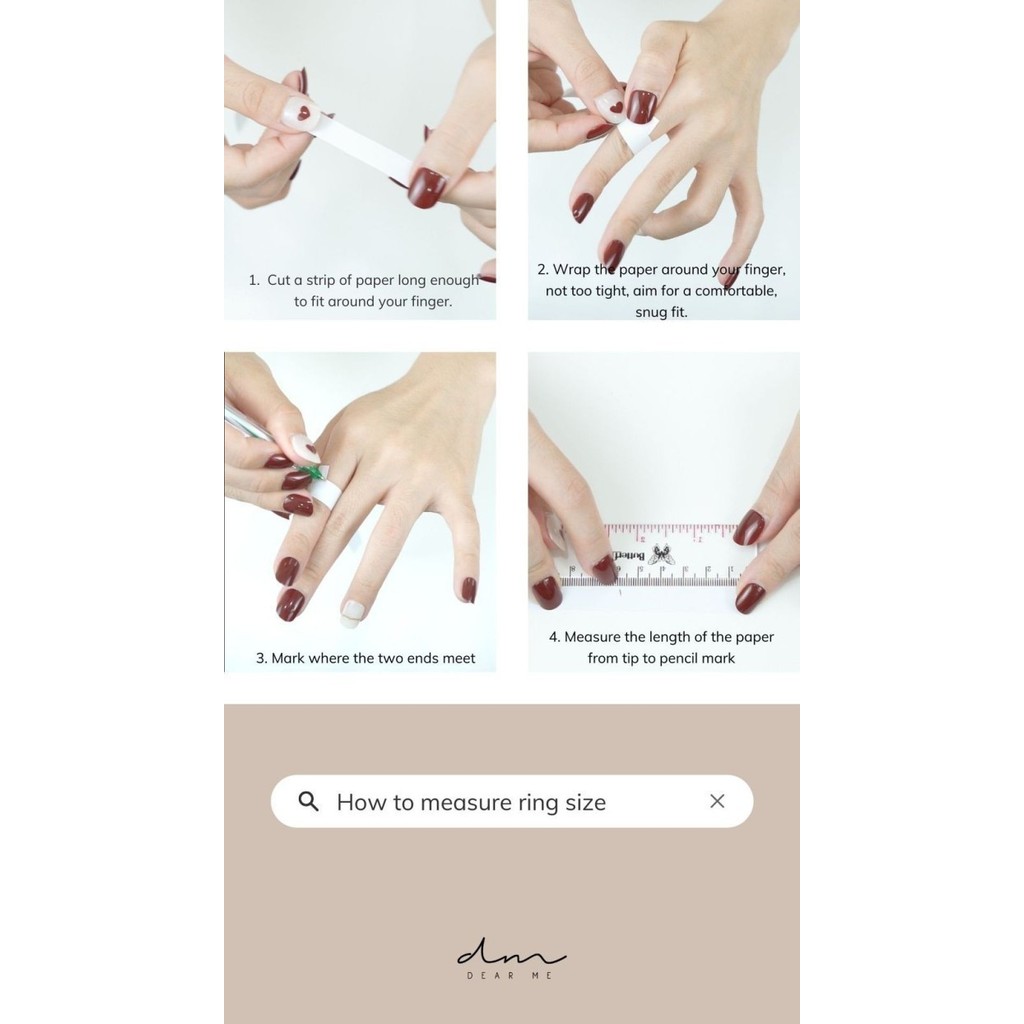 1. Cut a strip of paper long enough to fit around your finger.

2. Wrap the paper around your finger, not too tight, aim for a comfortable, snug fit.

3. Mark where the two ends meet

4. Measure the length of the paper from tip to pencil mark

How to measure ring size

dm
DEAR ME