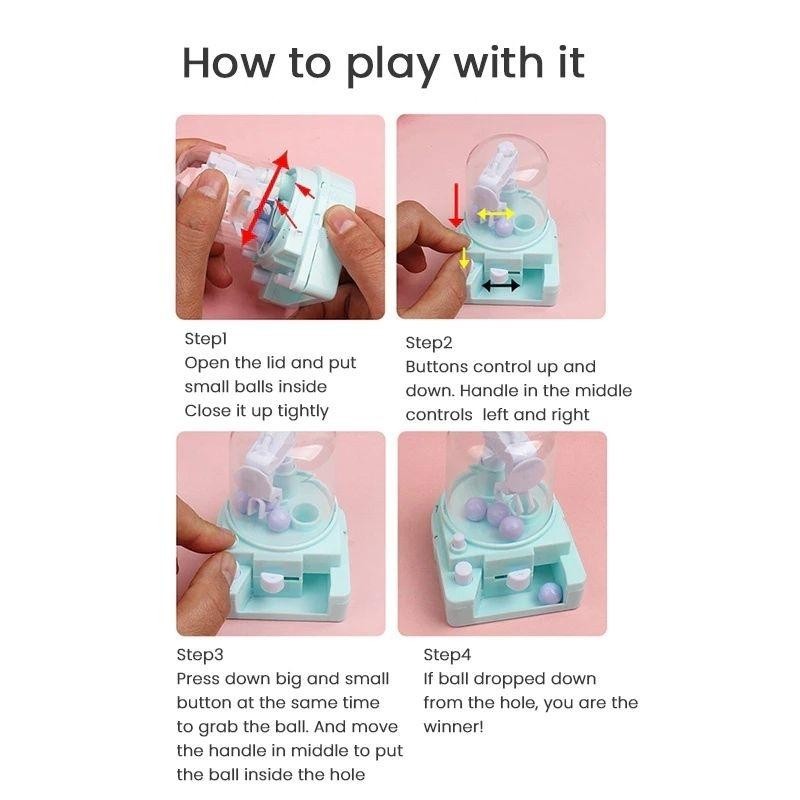 How to play with it

Step1
Open the lid and put small balls inside
Close it up tightly

Step2
Buttons control up and down. Handle in the middle controls left and right

Step3
Press down big and small button at the same time to grab the ball. And move the handle in middle to put the ball inside the hole

Step4
If ball dropped down from the hole, you are the winner!