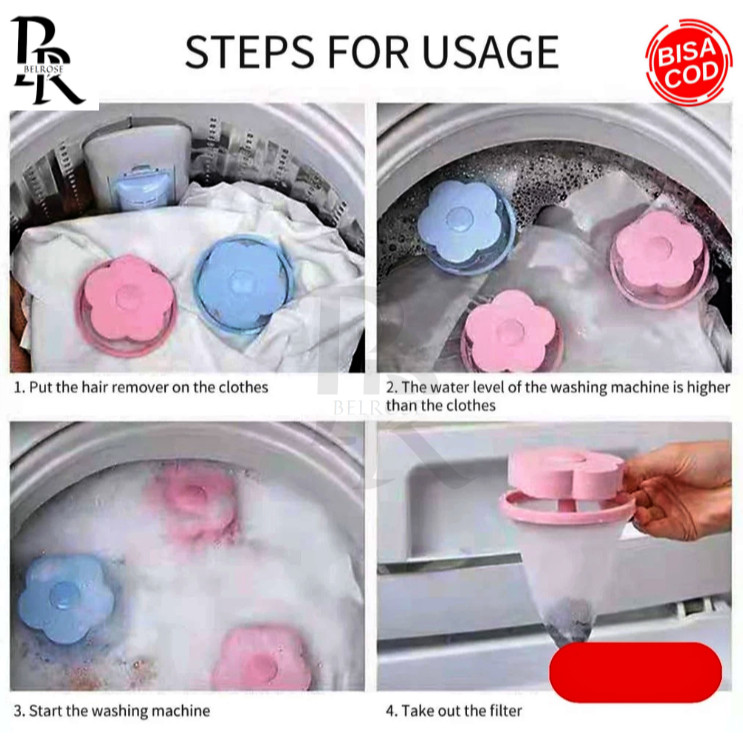 BR
BELROSE

STEPS FOR USAGE

BISA COD

1. Put the hair remover on the clothes

2. The water level of the washing machine is higher than the clothes

BELROSE

3. Start the washing machine

4. Take out the filter