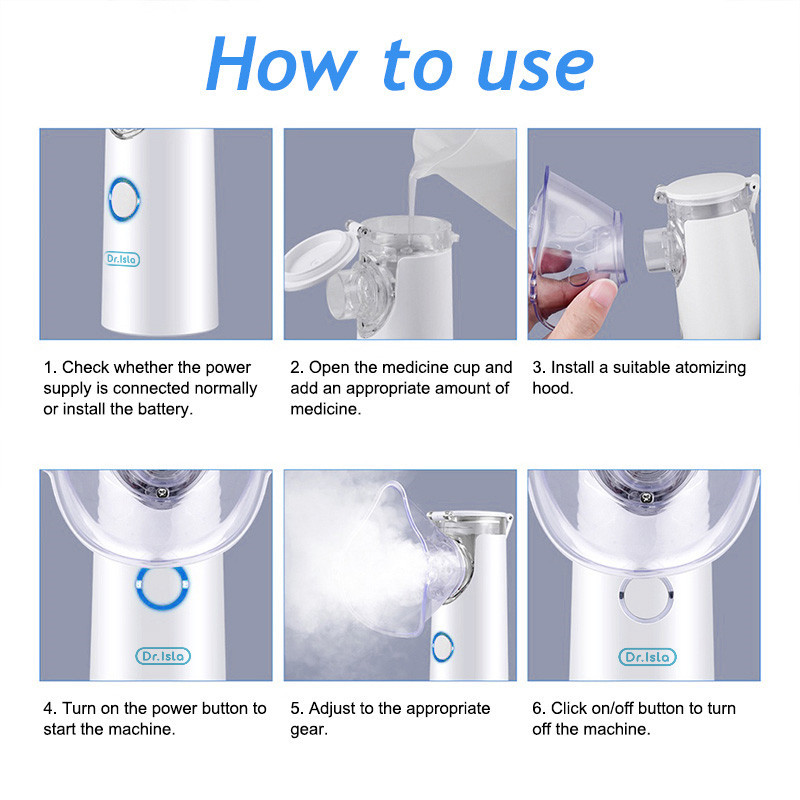 How to use

Dr.Isla

1. Check whether the power supply is connected normally or install the battery.

2. Open the medicine cup and add an appropriate amount of medicine.

3. Install a suitable atomizing hood.

Dr.Isla

4. Turn on the power button to start the machine.

5. Adjust to the appropriate gear.

Dr.Isla

6. Click on/off button to turn off the machine.