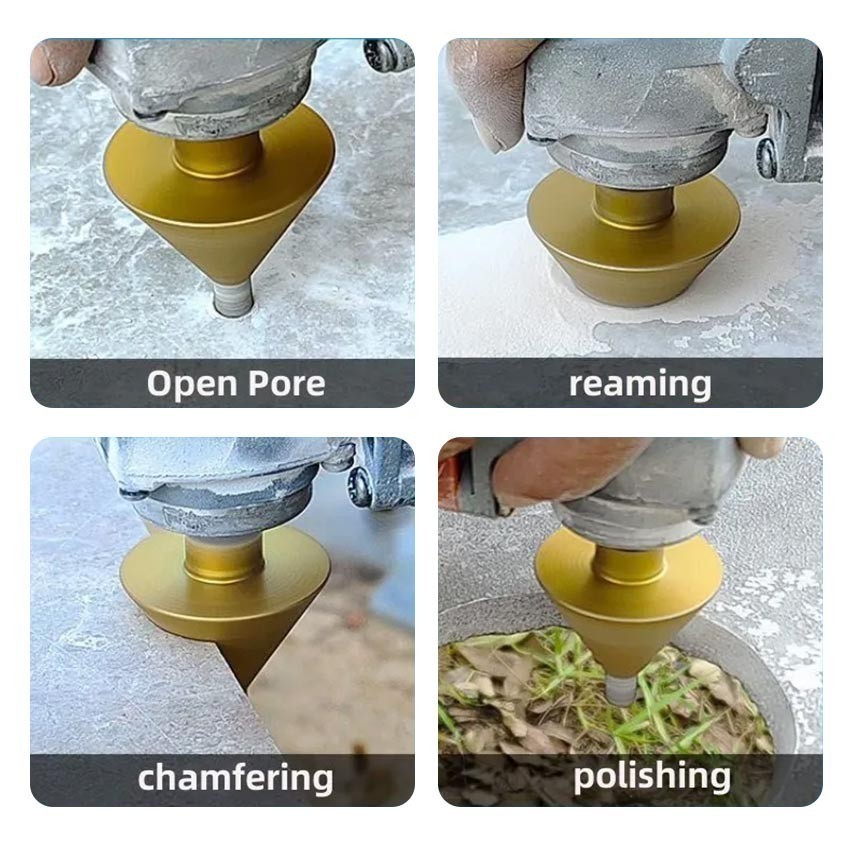 Open Pore

reaming

chamfering

polishing