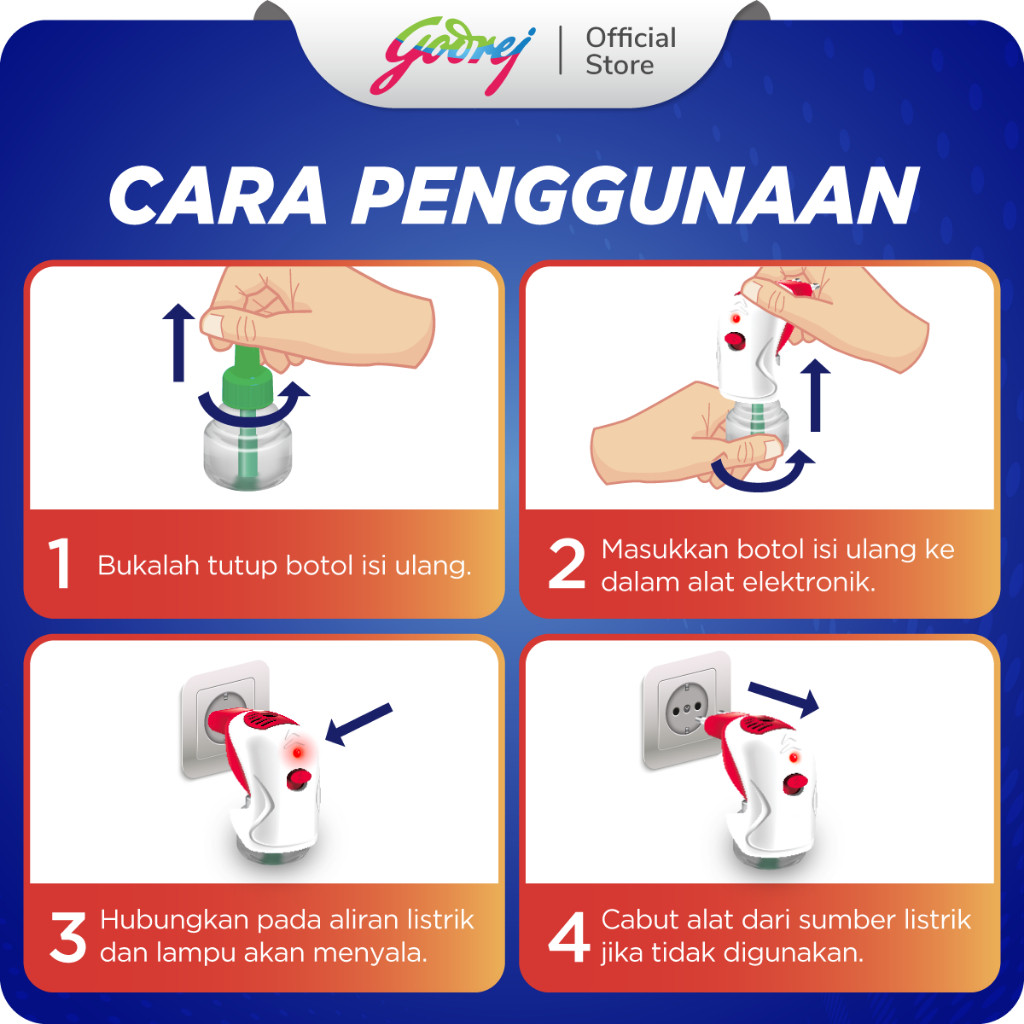 Godrej | Official Store

CARA PENGGUNAAN

1 Bukalah tutup botol isi ulang.

2 Masukkan botol isi ulang ke dalam alat elektronik.

3 Hubungkan pada aliran listrik dan lampu akan menyala.

4 Cabut alat dari sumber listrik jika tidak digunakan.